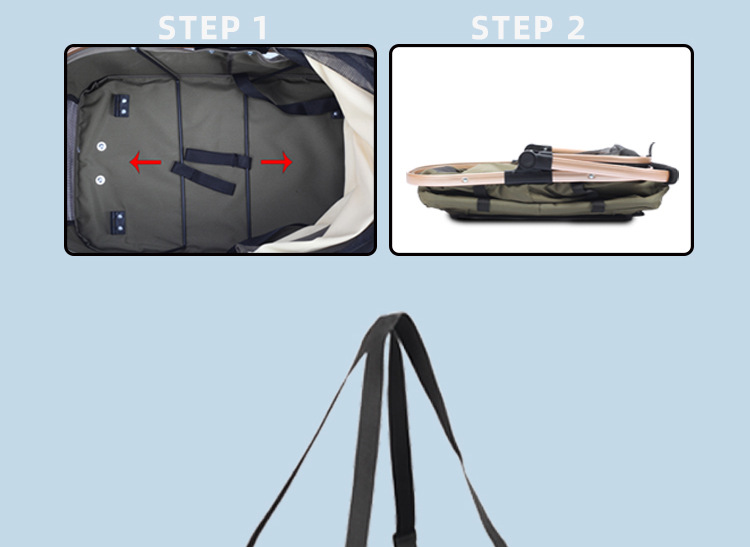 STEP 1

STEP 2