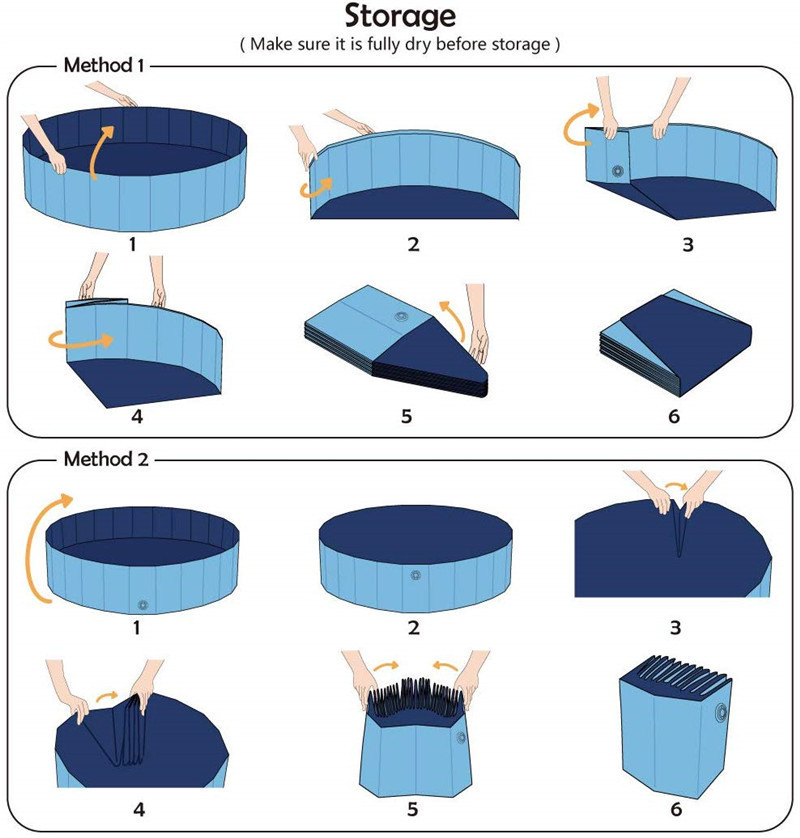 Storage
( Make sure it is fully dry before storage )

Method 1

1

2

3

4

5

6

Method 2

1

2

3

4

5

6