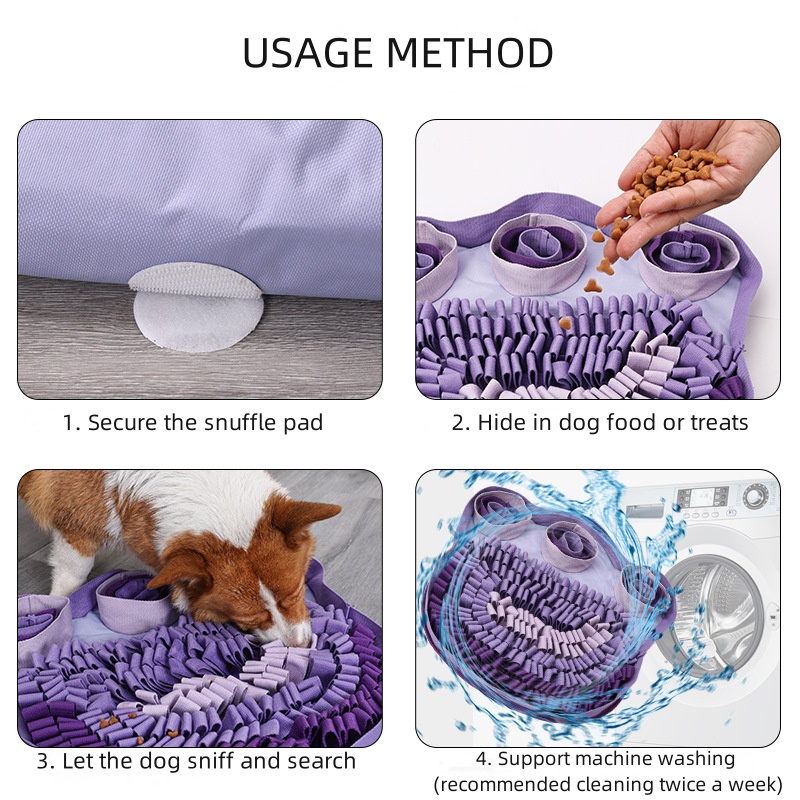 USAGE METHOD

1. Secure the snuffle pad

2. Hide in dog food or treats

3. Let the dog sniff and search

4. Support machine washing
(recommended cleaning twice a week)