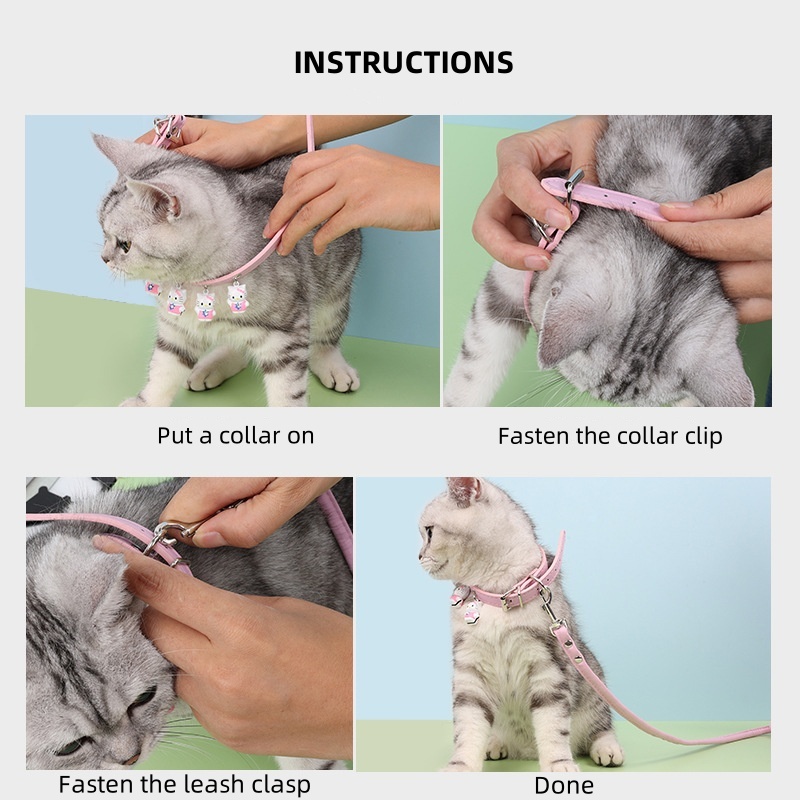 INSTRUCTIONS

Put a collar on

Fasten the collar clip

Fasten the leash clasp

Done