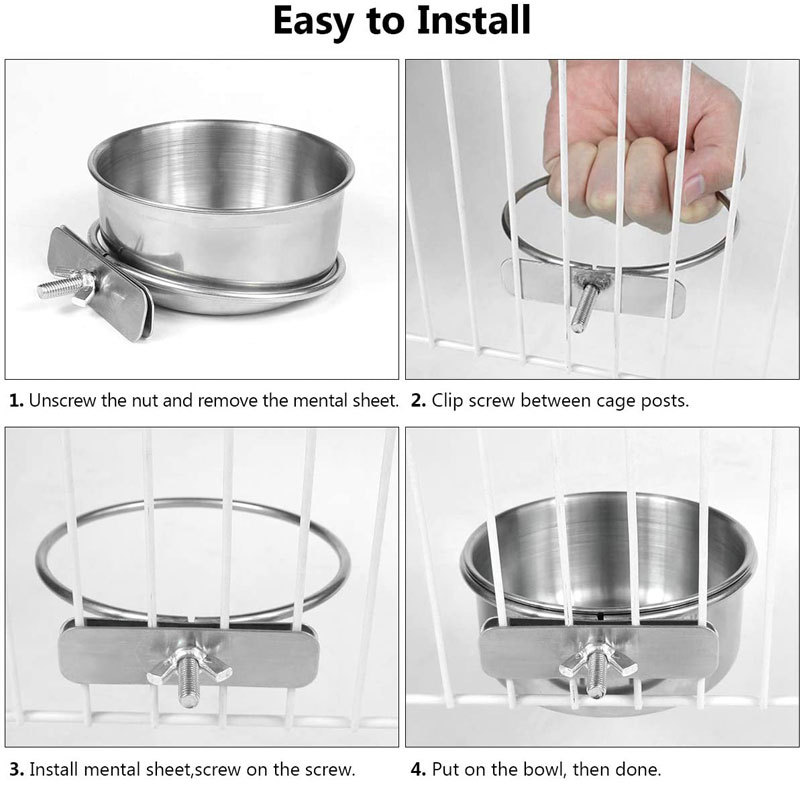 Easy to Install

1. Unscrew the nut and remove the mental sheet.

2. Clip screw between cage posts.

3. Install mental sheet,screw on the screw.

4. Put on the bowl, then done.