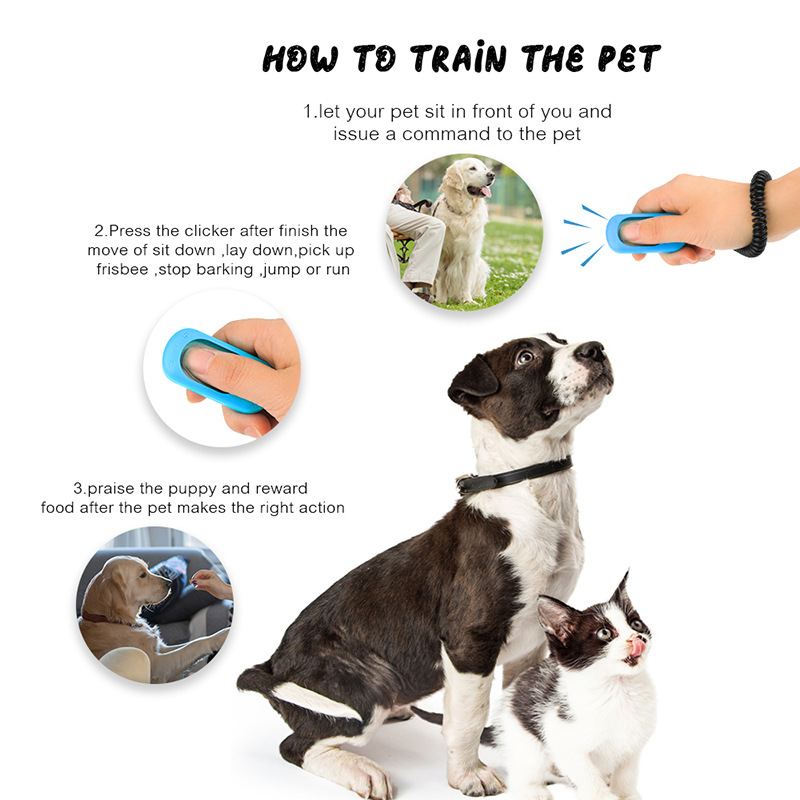 HOW TO TRAIN THE PET

1.let your pet sit in front of you and issue a command to the pet

2.Press the clicker after finish the move of sit down ,lay down,pick up frisbee ,stop barking ,jump or run

3.praise the puppy and reward food after the pet makes the right action