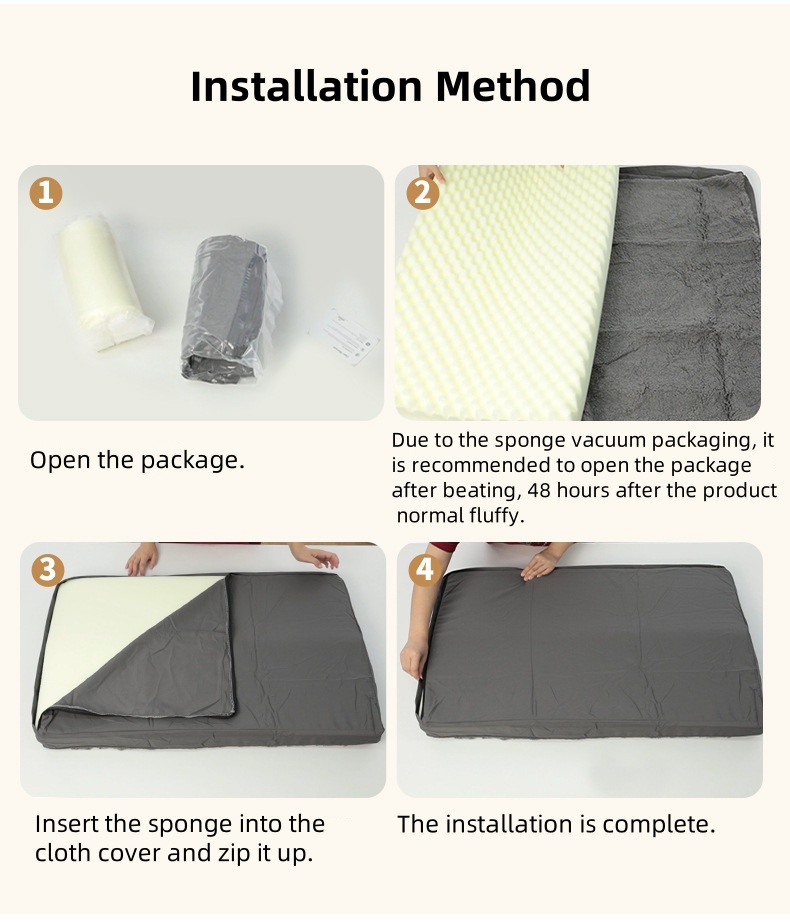 Installation Method

1

Open the package.

2

Due to the sponge vacuum packaging, it is recommended to open the package after beating, 48 hours after the product normal fluffy.

3

Insert the sponge into the cloth cover and zip it up.

4

The installation is complete.