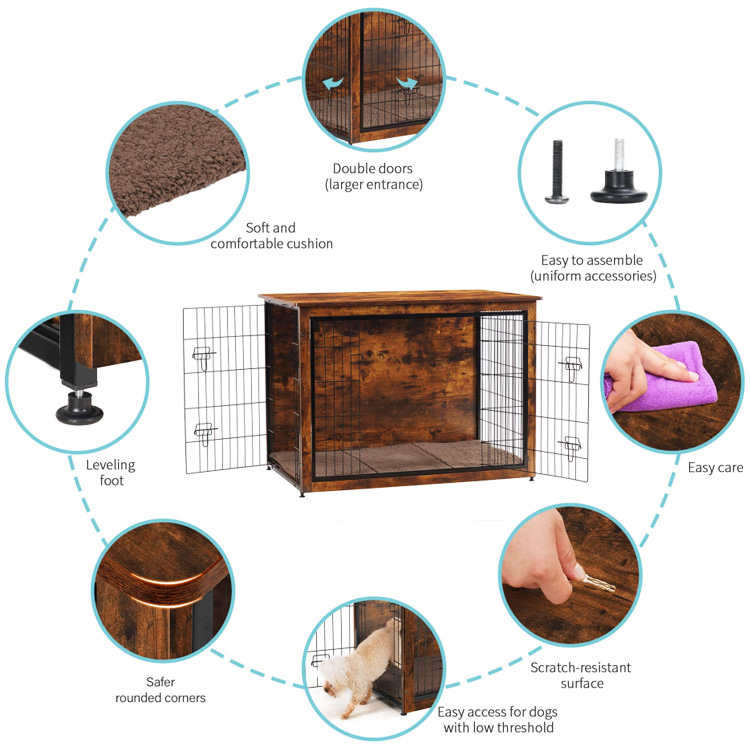 Double doors
(larger entrance)

Soft and
comfortable cushion

Easy to assemble
(uniform accessories)

Leveling
foot

Easy care

Safer
rounded corners

Scratch-resistant
surface

Easy access for dogs
with low threshold