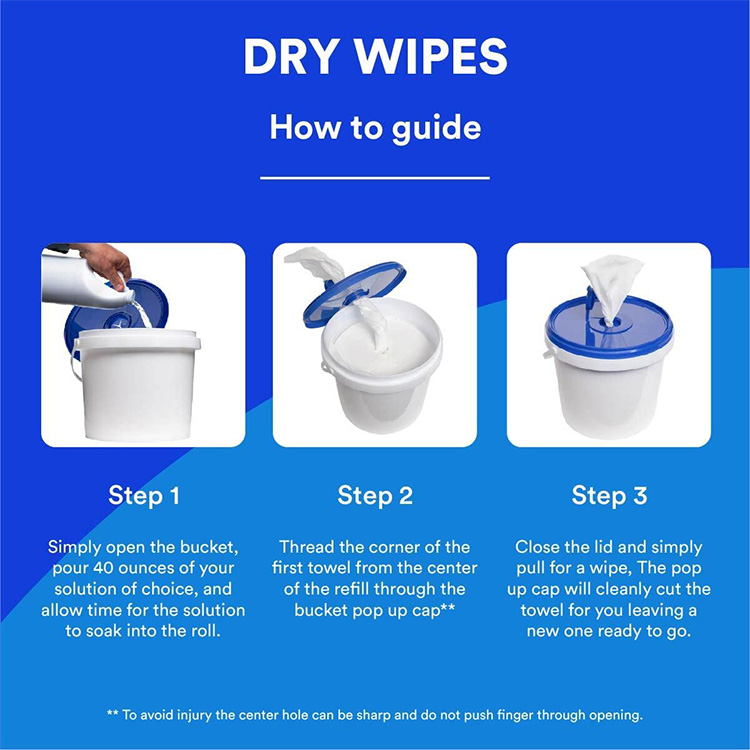 DRY WIPES

How to guide

Step 1

Simply open the bucket, pour 40 ounces of your solution of choice, and allow time for the solution to soak into the roll.

Step 2

Thread the corner of the first towel from the center of the refill through the bucket pop up cap**

Step 3

Close the lid and simply pull for a wipe, The pop up cap will cleanly cut the towel for you leaving a new one ready to go.

** To avoid injury the center hole can be sharp and do not push finger through opening.