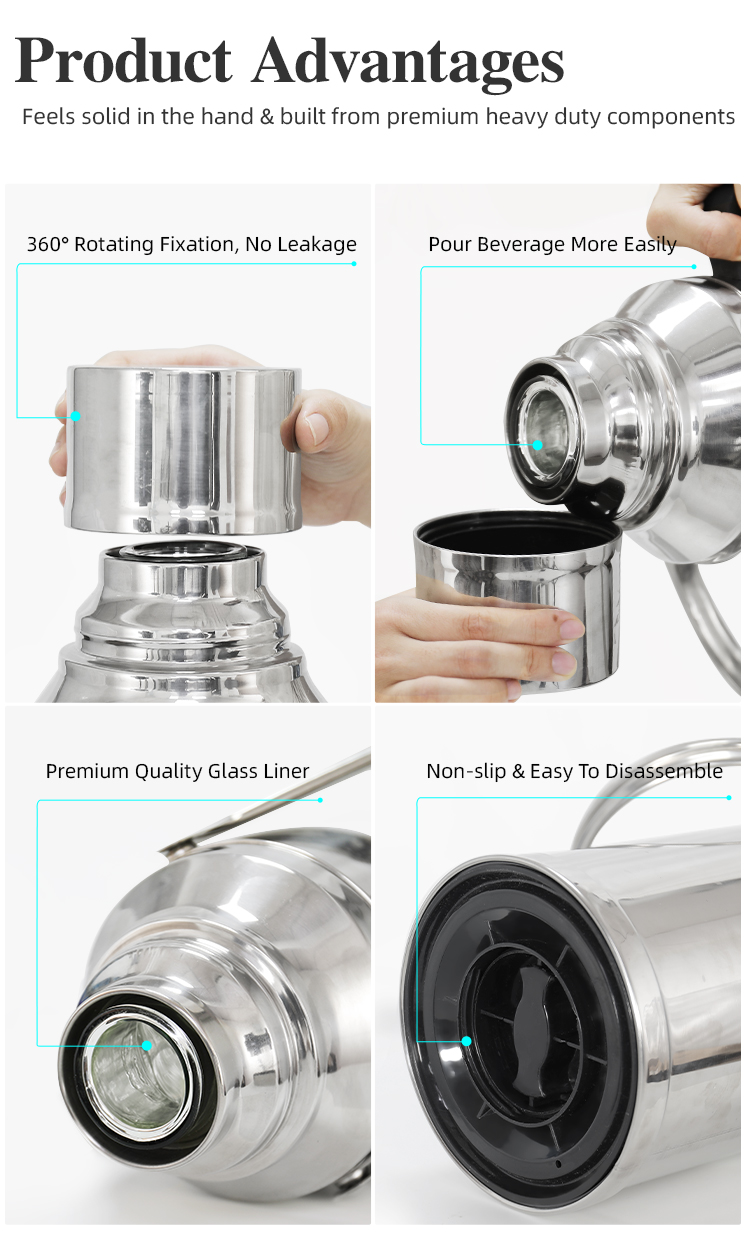 Product Advantages

Feels solid in the hand & built from premium heavy duty components

360° Rotating Fixation, No Leakage

Pour Beverage More Easily

Premium Quality Glass Liner

Non-slip & Easy To Disassemble