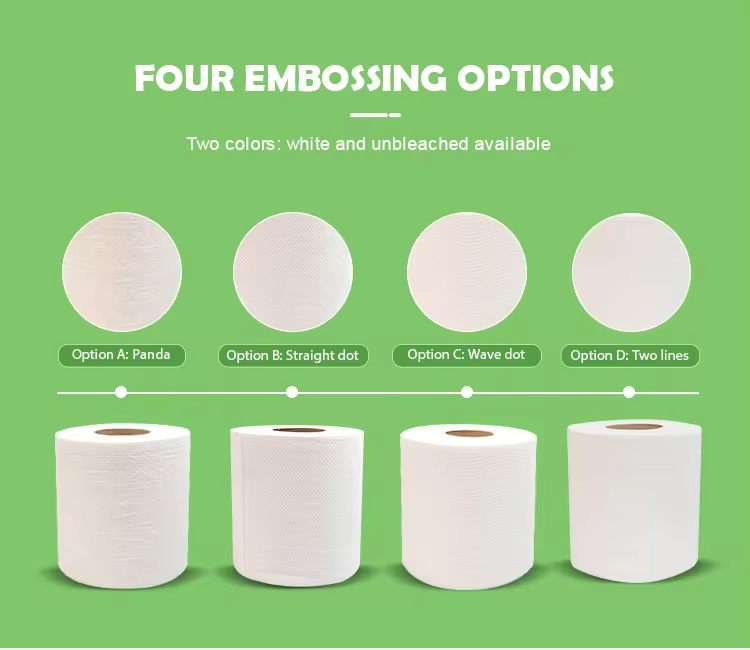 FOUR EMBOSSING OPTIONS

Two colors: white and unbleached available

Option A: Panda

Option B: Straight dot

Option C: Wave dot

Option D: Two lines