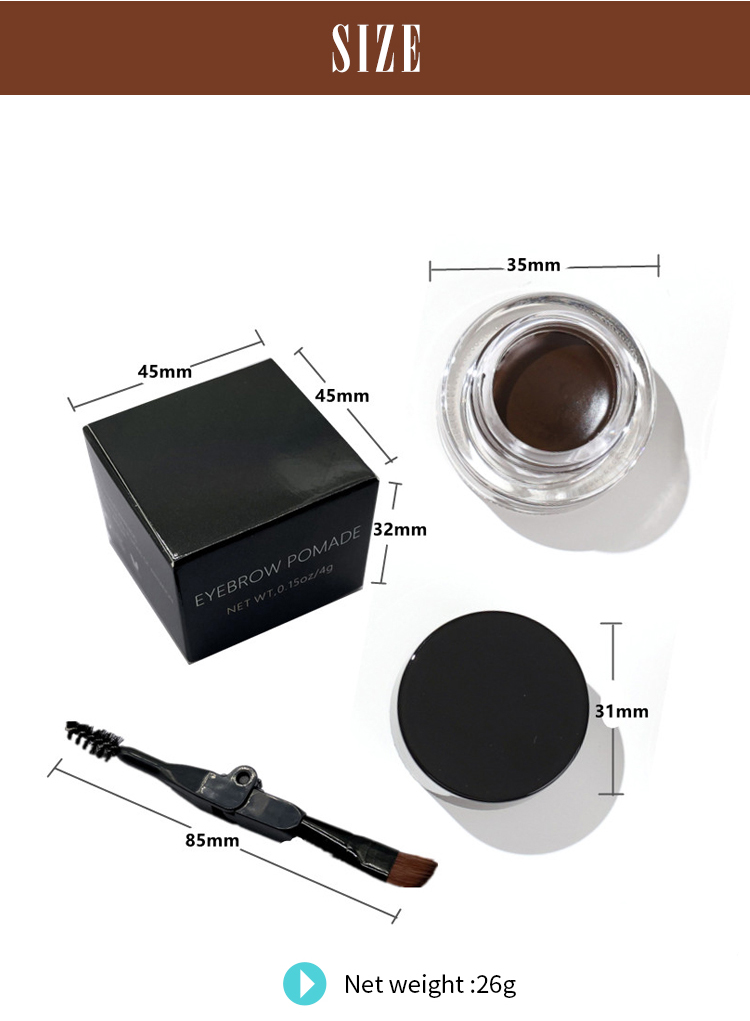 SIZE

35mm

45mm

45mm

32mm

EYEBROW POMADE
NET WT.0.15oz/4g

31mm

85mm

Net weight :26g