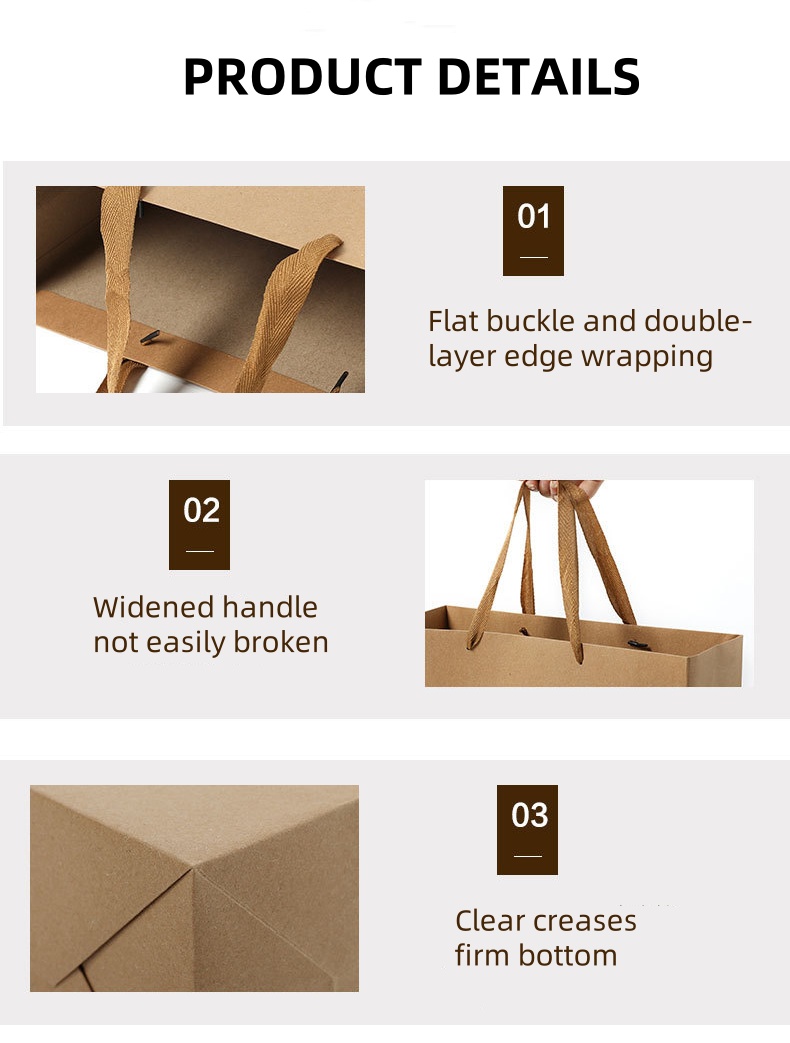 PRODUCT DETAILS

01

Flat buckle and double-layer edge wrapping

02

Widened handle not easily broken

03

Clear creases firm bottom