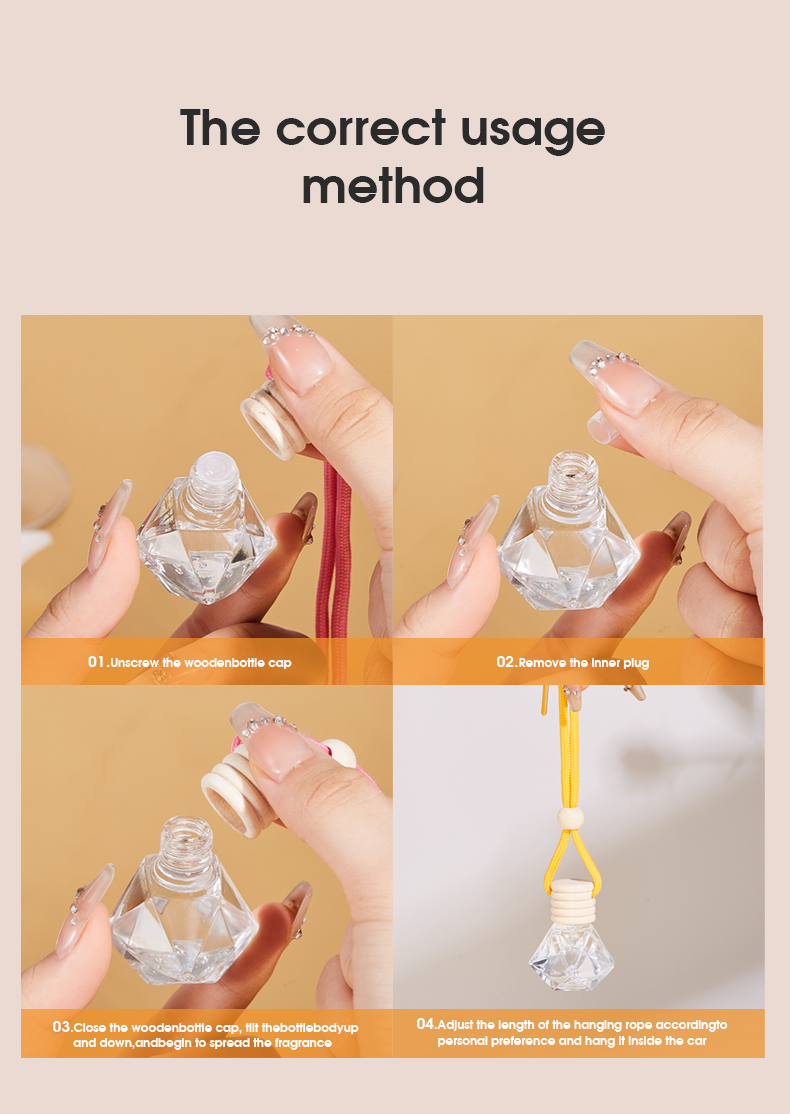 The correct usage method

01.Unscrew the woodenbottle cap

02.Remove the inner plug

03.Close the woodenbottle cap, tilt thebottlebodyup and down,andbegin to spread the fragrance

04.Adjust the length of the hanging rope accordingto personal preference and hang it inside the car