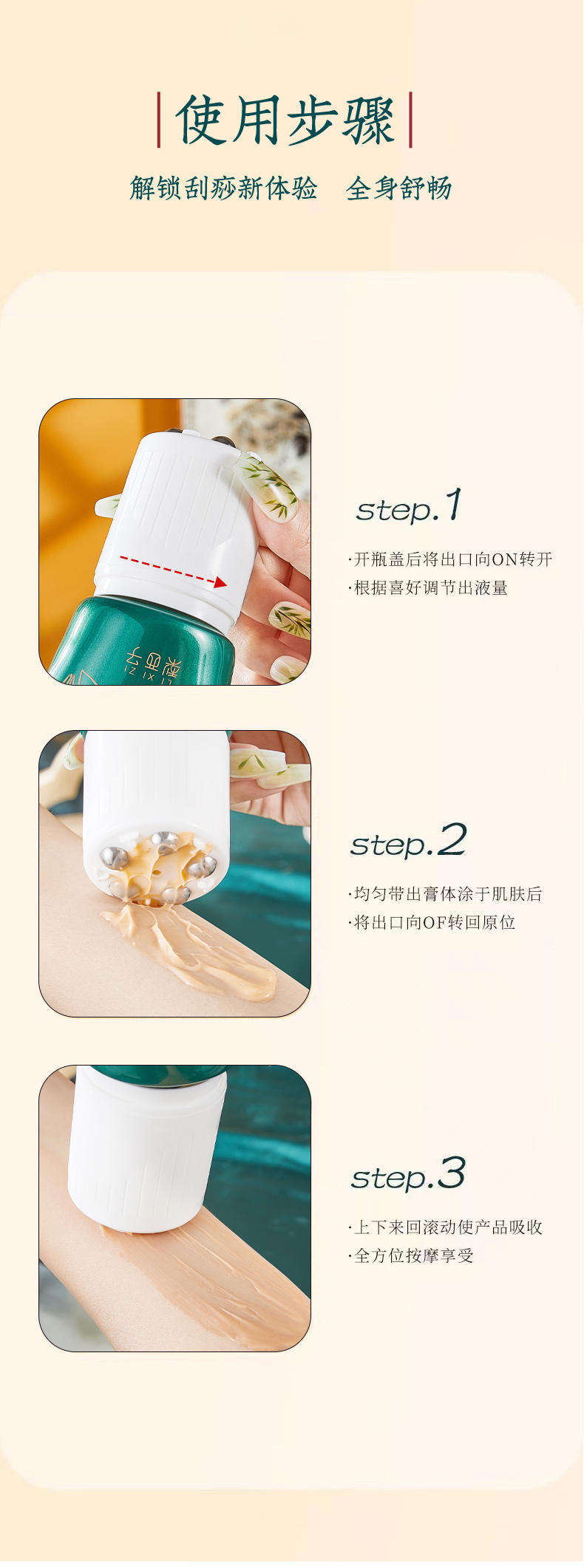 使用步骤

解锁刮痧新体验　全身舒畅

step.1

·开瓶盖后将出口向ON转开
·根据喜好调节出液量

step.2

·均匀带出膏体涂于肌肤后
·将出口向OF转回原位

step.3

·上下来回滚动使产品吸收
·全方位按摩享受