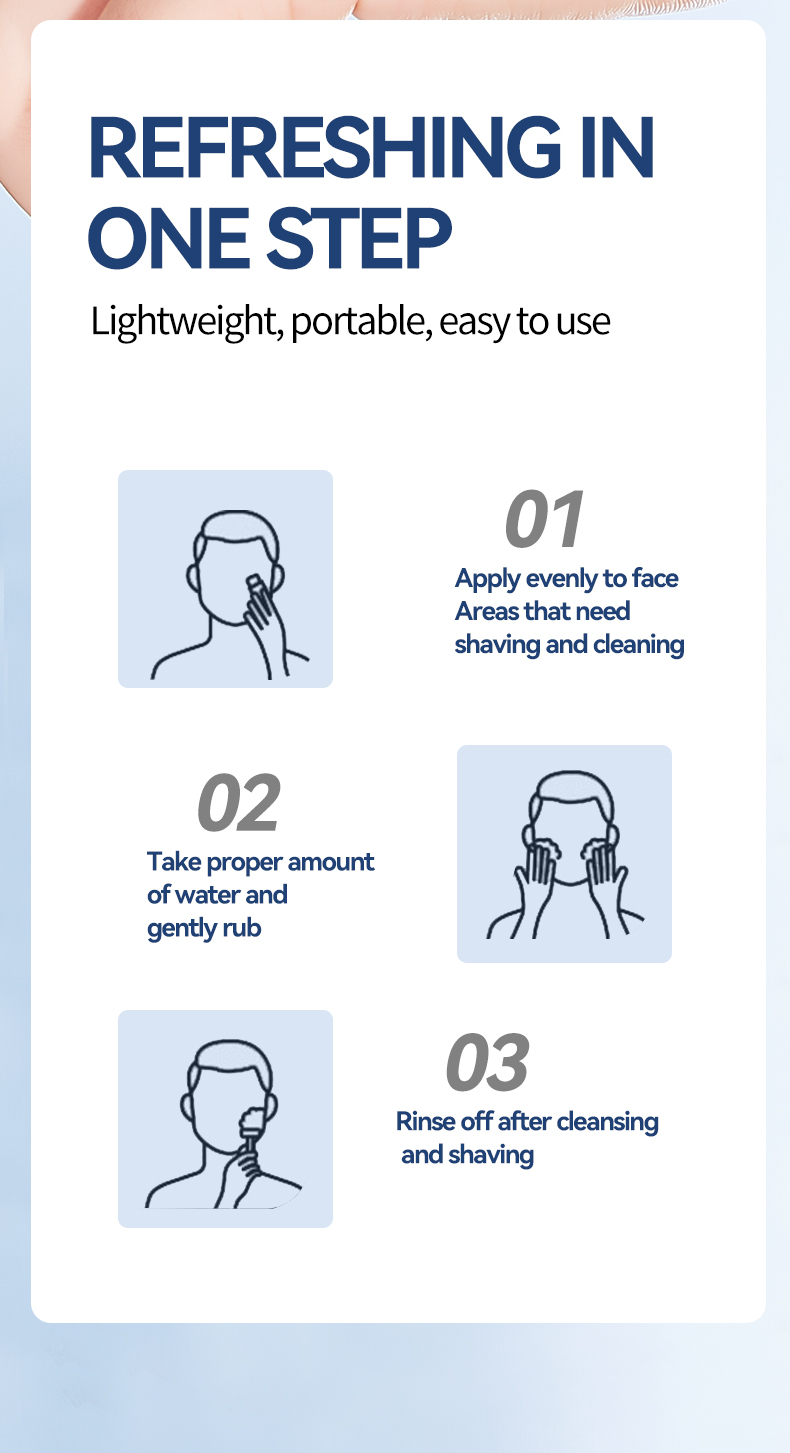 REFRESHING IN ONE STEP

Lightweight, portable, easy to use

01

Apply evenly to face Areas that need shaving and cleaning

02

Take proper amount of water and gently rub

03

Rinse off after cleansing and shaving