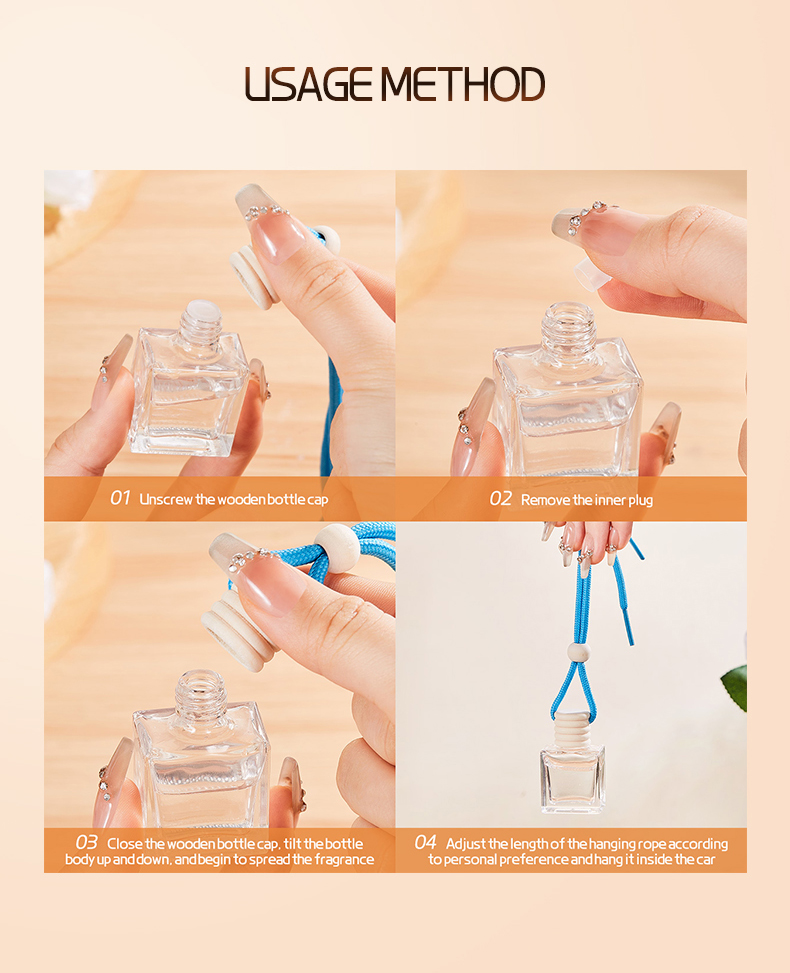 USAGE METHOD

01 Unscrew the wooden bottle cap

02 Remove the inner plug

03 Close the wooden bottle cap, tilt the bottle body up and down, and begin to spread the fragrance

04 Adjust the length of the hanging rope according to personal preference and hang it inside the car