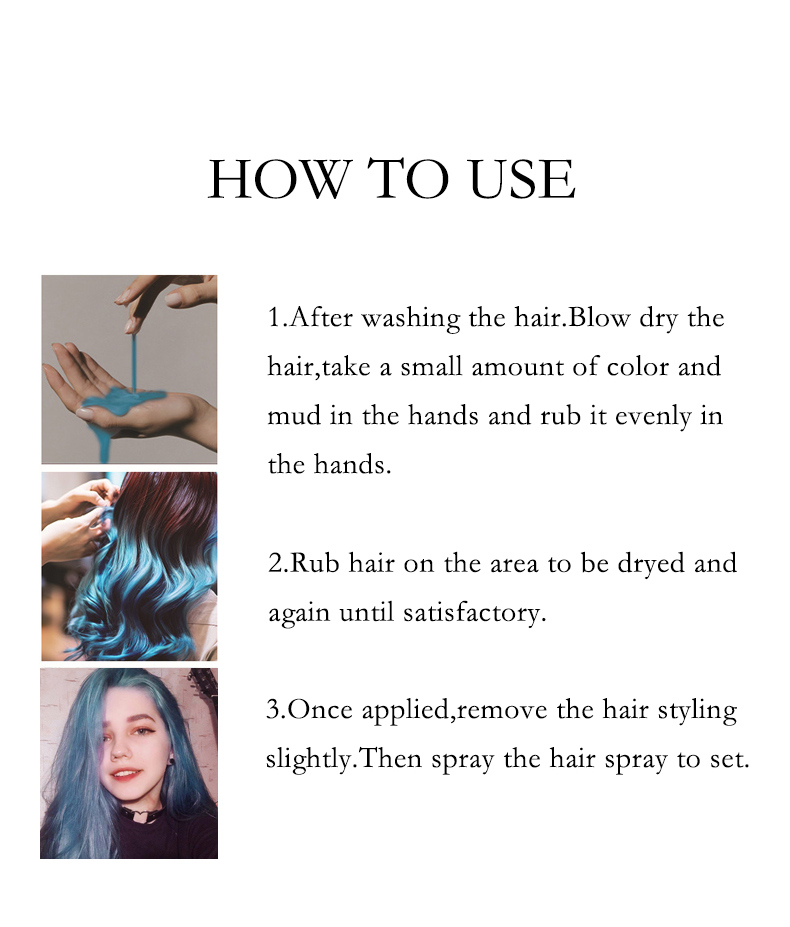 HOW TO USE

1.After washing the hair.Blow dry the hair,take a small amount of color and mud in the hands and rub it evenly in the hands.

2.Rub hair on the area to be dryed and again until satisfactory.

3.Once applied,remove the hair styling slightly.Then spray the hair spray to set.