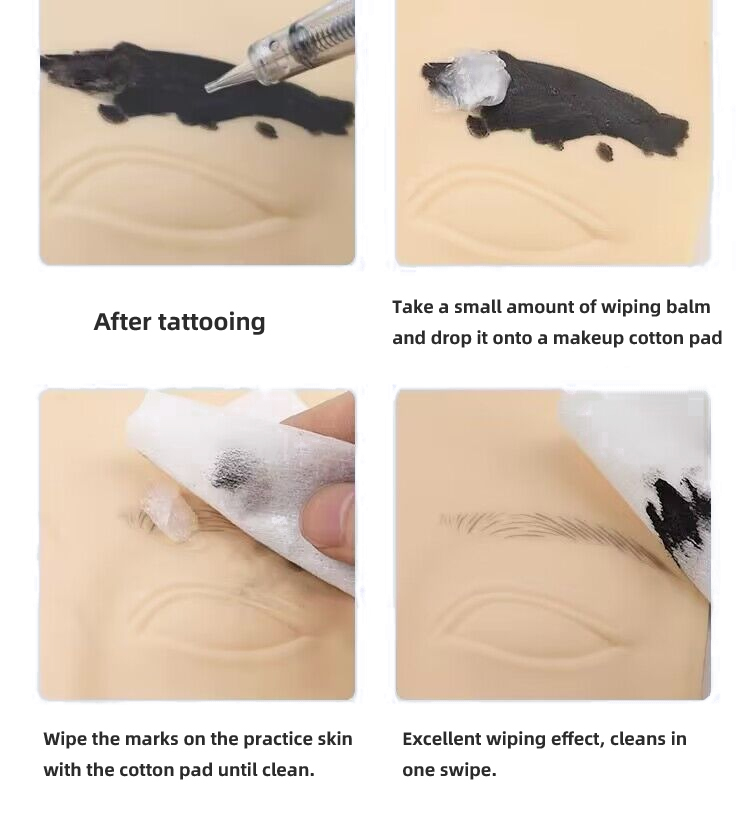 After tattooing

Take a small amount of wiping balm and drop it onto a makeup cotton pad

Wipe the marks on the practice skin with the cotton pad until clean.

Excellent wiping effect, cleans in one swipe.