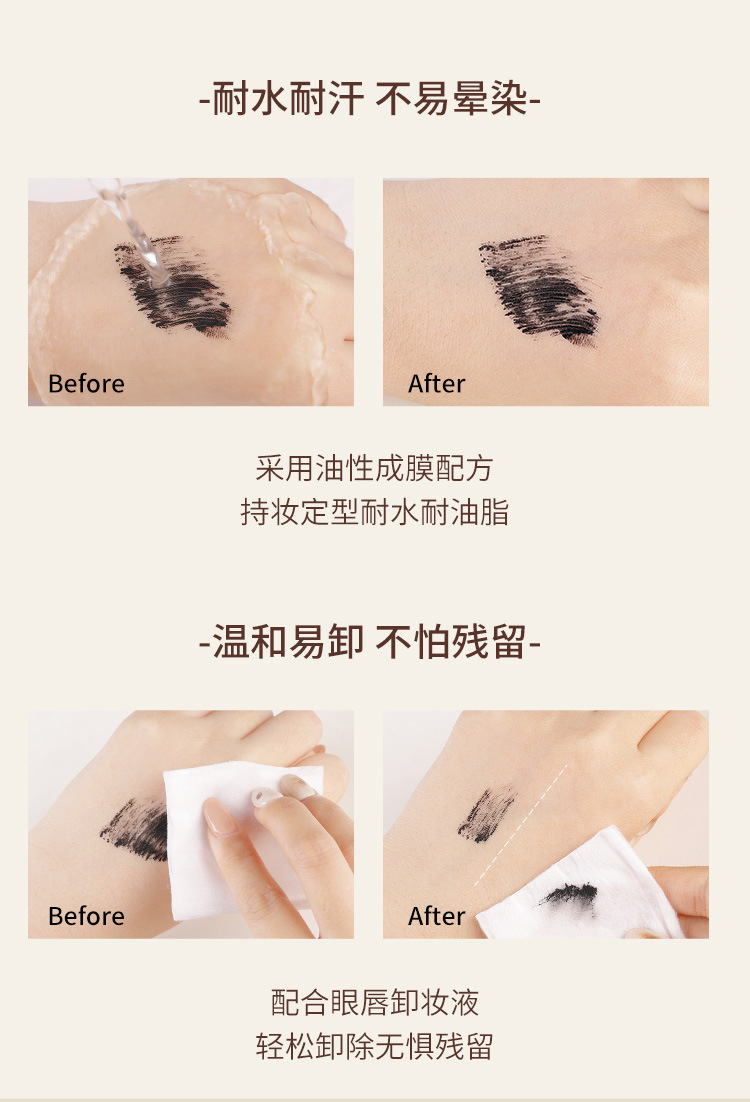 -耐水耐汗 不易晕染-

Before

After

采用油性成膜配方
持妆定型耐水耐油脂

-温和易卸 不怕残留-

Before

After

配合眼唇卸妆液
轻松卸除无惧残留