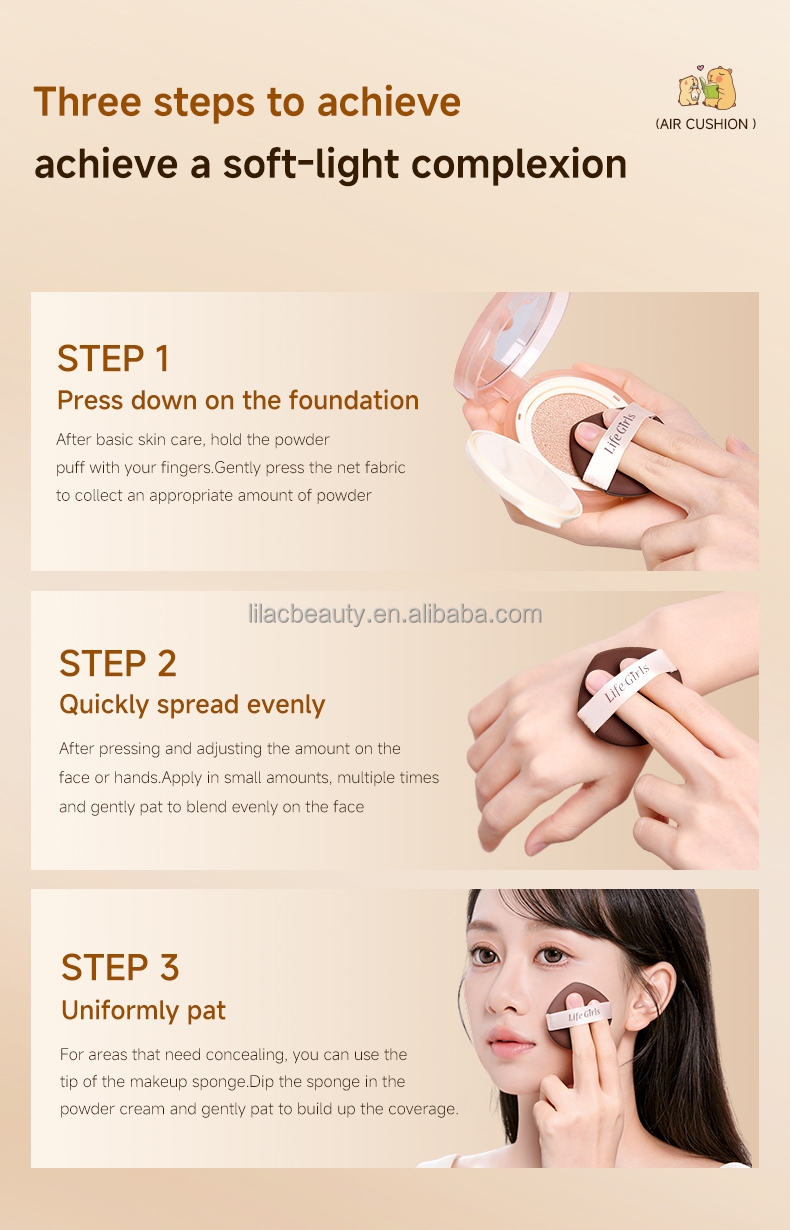 Three steps to achieve
achieve a soft-light complexion

(AIR CUSHION )

STEP 1
Press down on the foundation
After basic skin care, hold the powder puff with your fingers.Gently press the net fabric to collect an appropriate amount of powder

Life Girls

lilacbeauty.en.alibaba.com

STEP 2
Quickly spread evenly
After pressing and adjusting the amount on the face or hands.Apply in small amounts, multiple times and gently pat to blend evenly on the face

Life Girls

STEP 3
Uniformly pat
For areas that need concealing, you can use the tip of the makeup sponge.Dip the sponge in the powder cream and gently pat to build up the coverage.

Life Girls