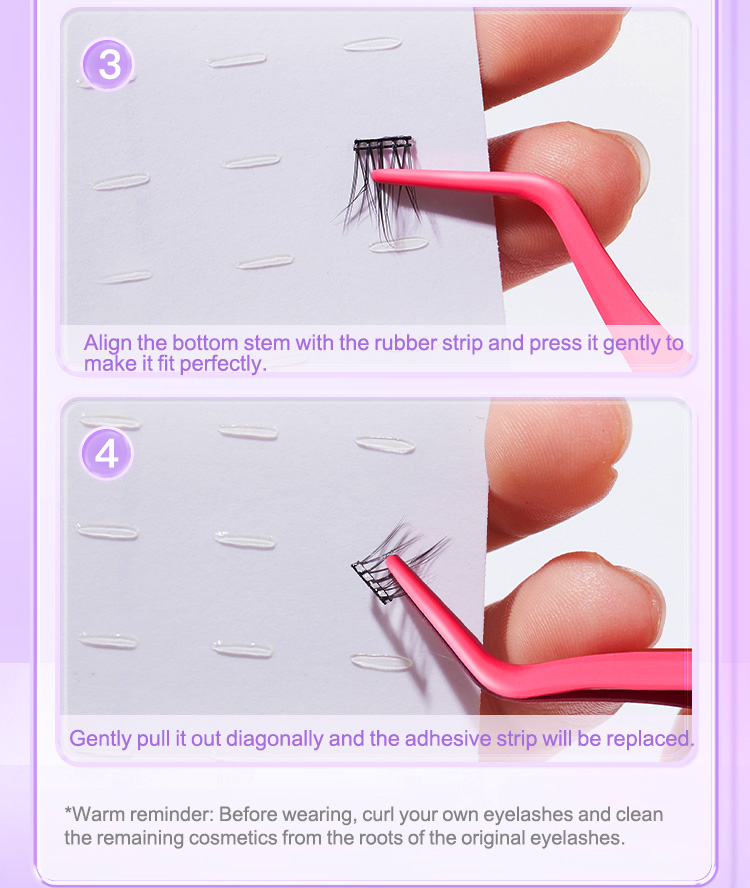 3

Align the bottom stem with the rubber strip and press it gently to make it fit perfectly.

4

Gently pull it out diagonally and the adhesive strip will be replaced.

*Warm reminder: Before wearing, curl your own eyelashes and clean the remaining cosmetics from the roots of the original eyelashes.