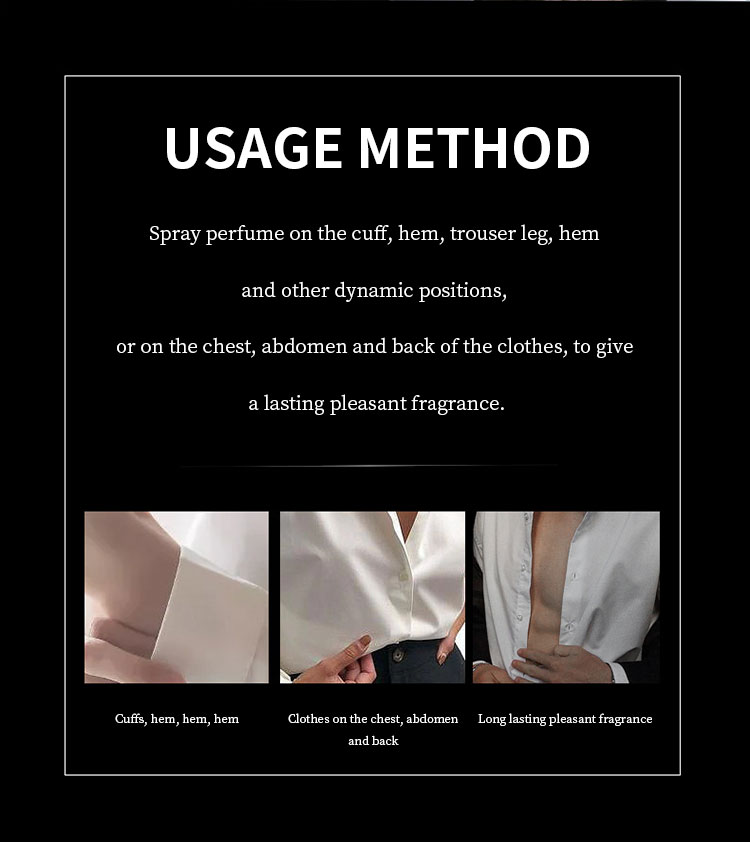 USAGE METHOD

Spray perfume on the cuff, hem, trouser leg, hem

and other dynamic positions,

or on the chest, abdomen and back of the clothes, to give

a lasting pleasant fragrance.

Cuffs, hem, hem, hem

Clothes on the chest, abdomen and back

Long lasting pleasant fragrance