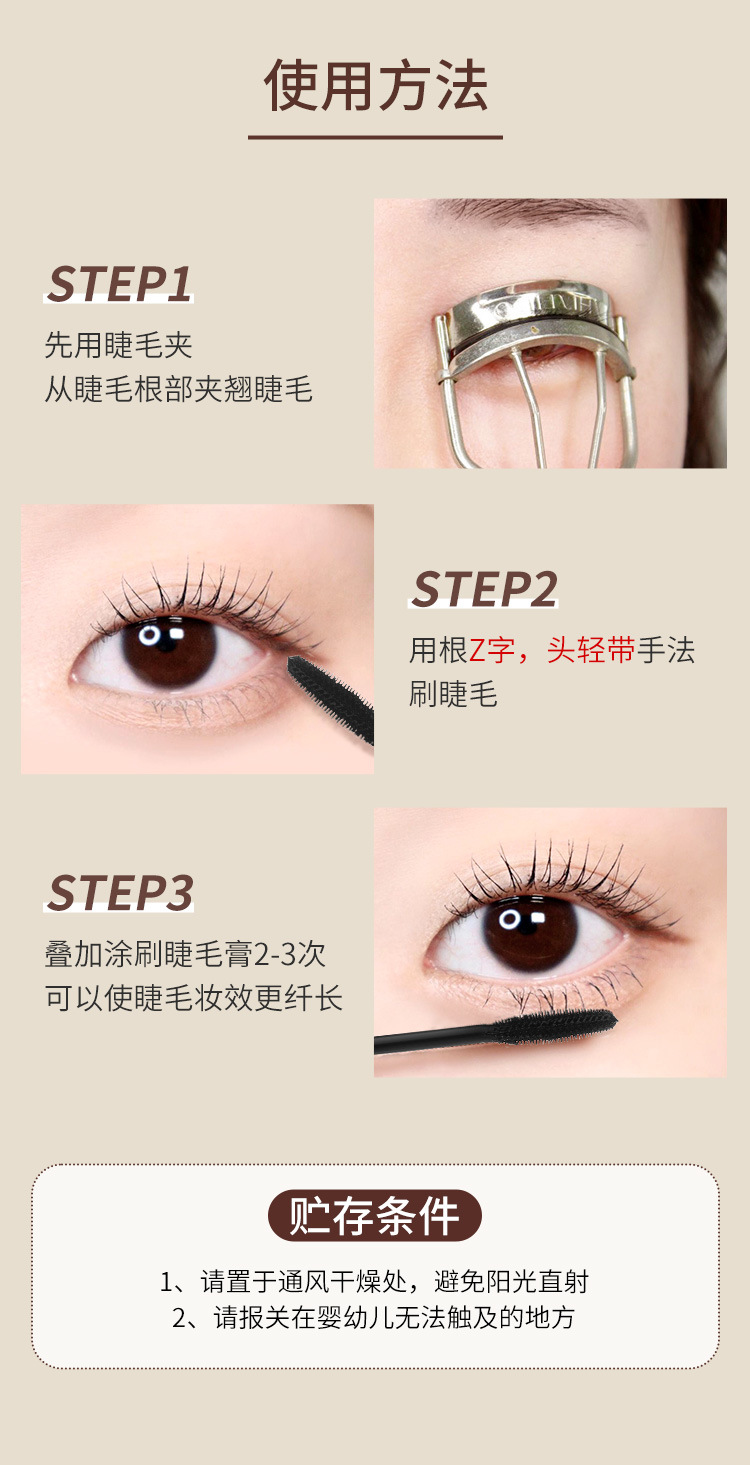 使用方法

STEP1
先用睫毛夹
从睫毛根部夹翘睫毛

STEP2
用根Z字，头轻带手法
刷睫毛

STEP3
叠加涂刷睫毛膏2-3次
可以使睫毛妆效更纤长

贮存条件
1、请置于通风干燥处，避免阳光直射
2、请报关在婴幼儿无法触及的地方