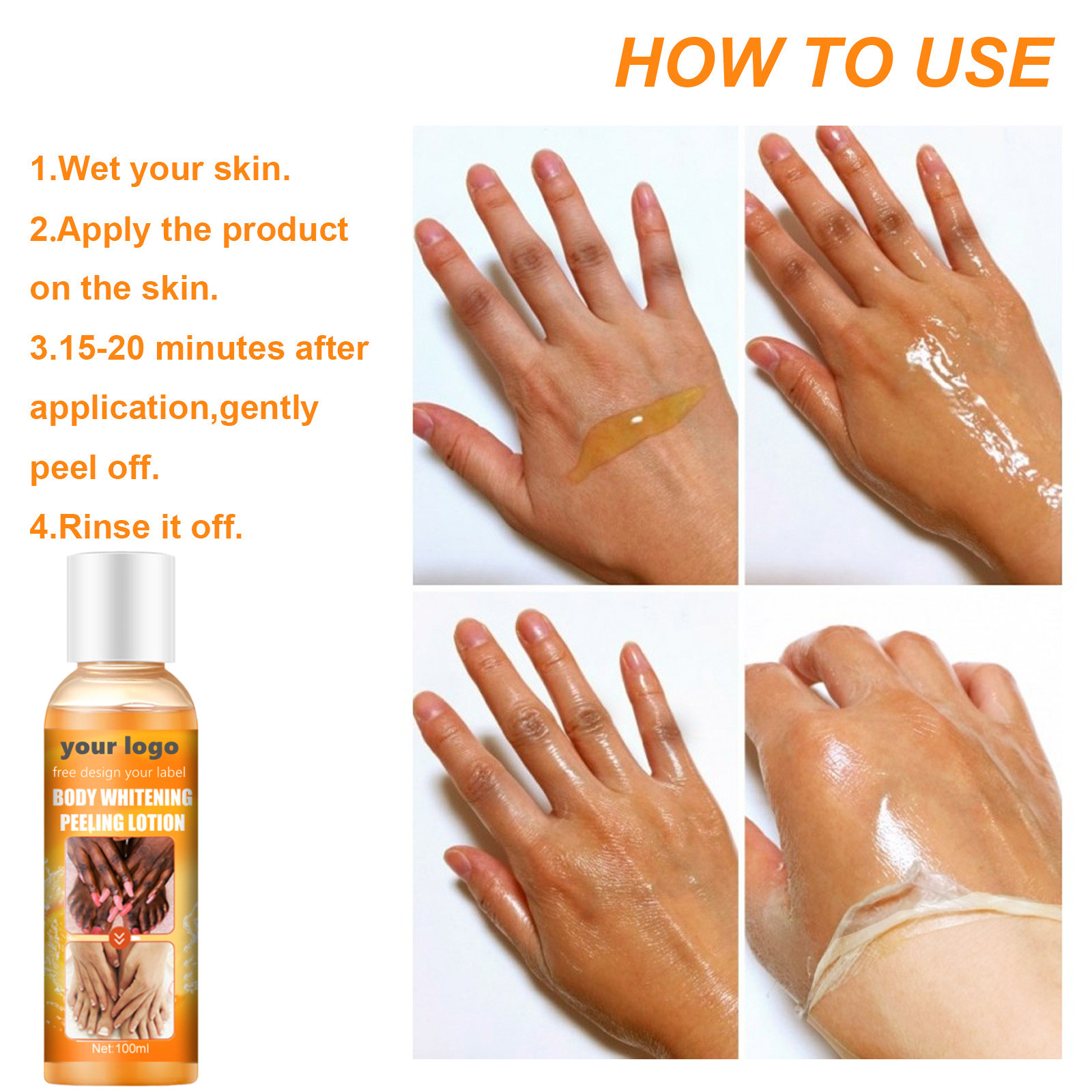 HOW TO USE

1.Wet your skin.

2.Apply the product on the skin.

3.15-20 minutes after application,gently peel off.

4.Rinse it off.

your logo
free design your label
BODY WHITENING
PEELING LOTION

Net:100ml