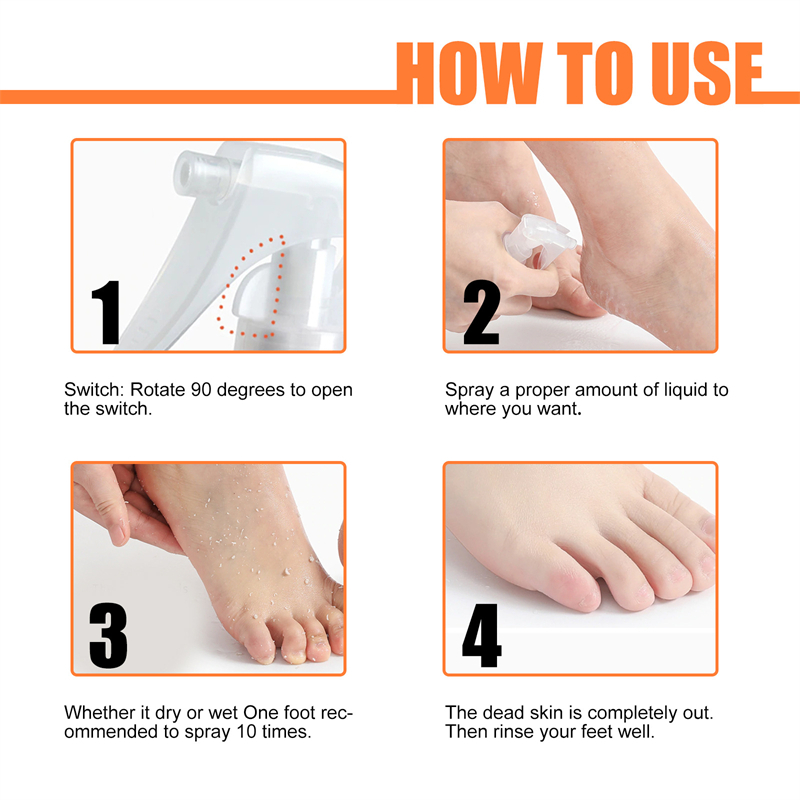 HOW TO USE

1

Switch: Rotate 90 degrees to open the switch.

2

Spray a proper amount of liquid to where you want.

3

Whether it dry or wet One foot recommended to spray 10 times.

4

The dead skin is completely out. Then rinse your feet well.