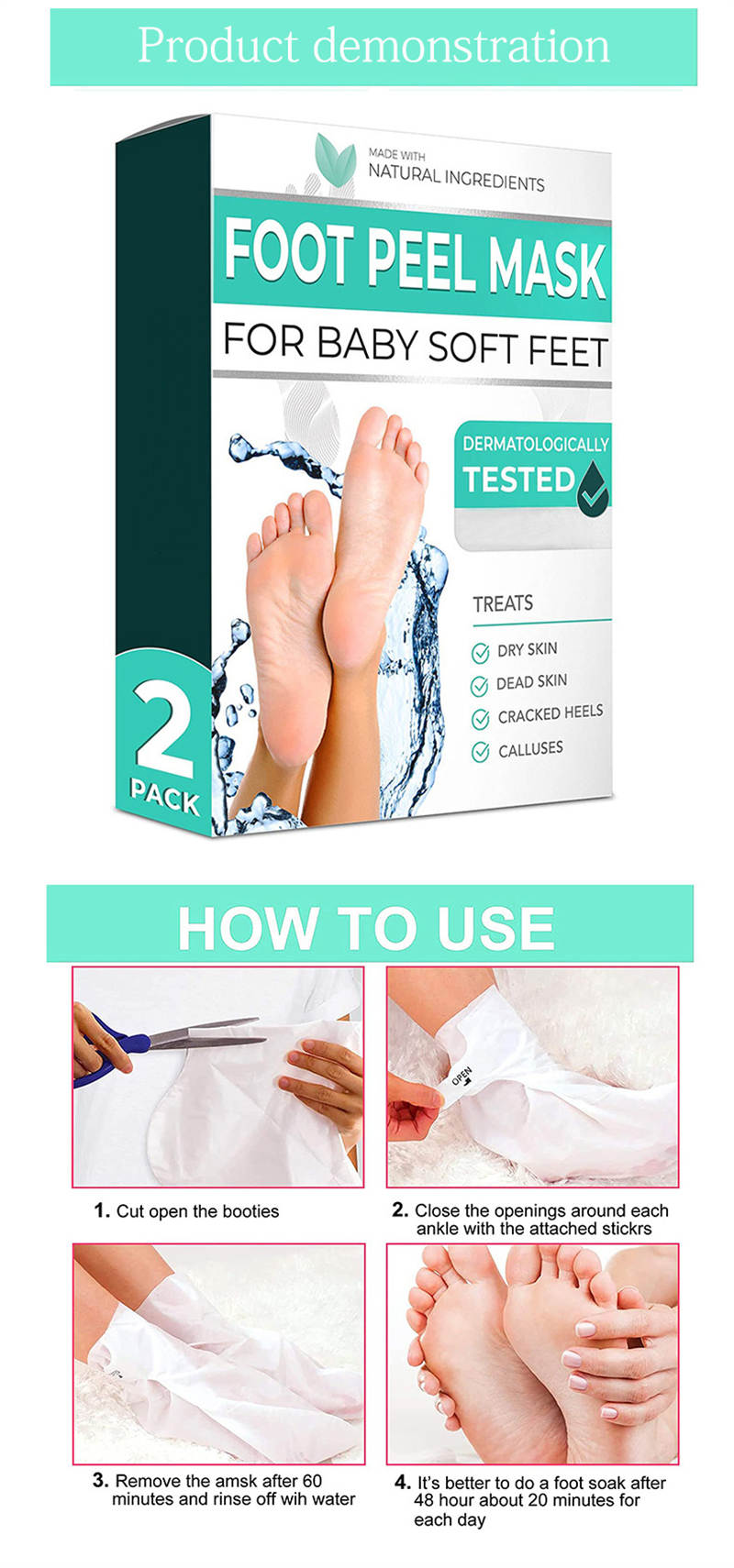 Product demonstration

MADE WITH
NATURAL INGREDIENTS

FOOT PEEL MASK
FOR BABY SOFT FEET

DERMATOLOGICALLY
TESTED

TREATS
DRY SKIN
DEAD SKIN
CRACKED HEELS
CALLUSES

2
PACK

HOW TO USE

OPEN

1. Cut open the booties

2. Close the openings around each ankle with the attached stickrs

3. Remove the amsk after 60 minutes and rinse off wih water

4. It's better to do a foot soak after 48 hour about 20 minutes for each day