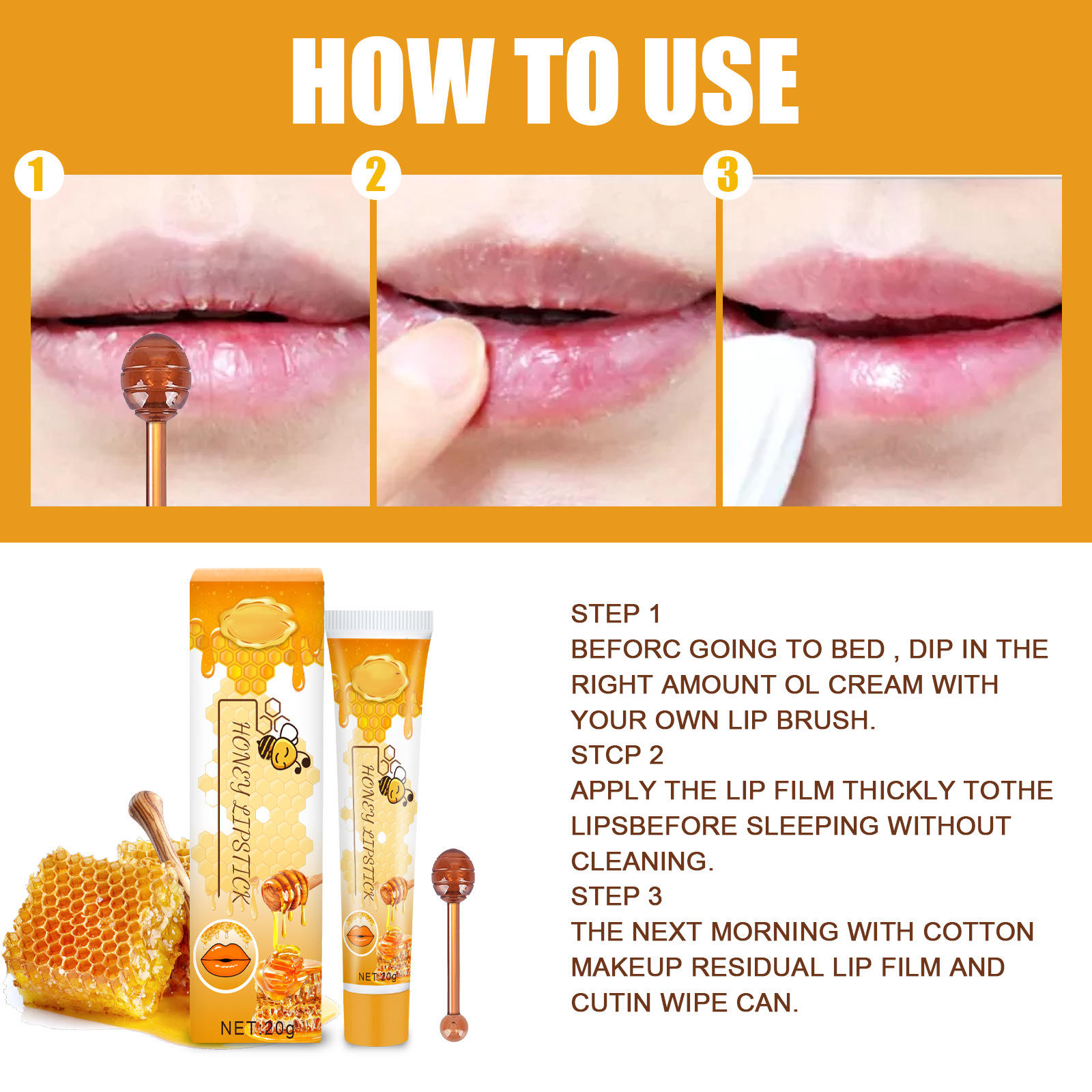 HOW TO USE

1

2

3

HONEY LIPSTICK

NET:20g

HONEY LIPSTICK

NET:20g

STEP 1
BEFORC GOING TO BED , DIP IN THE RIGHT AMOUNT OL CREAM WITH YOUR OWN LIP BRUSH.
STCP 2
APPLY THE LIP FILM THICKLY TOTHE LIPSBEFORE SLEEPING WITHOUT CLEANING.
STEP 3
THE NEXT MORNING WITH COTTON MAKEUP RESIDUAL LIP FILM AND CUTIN WIPE CAN.