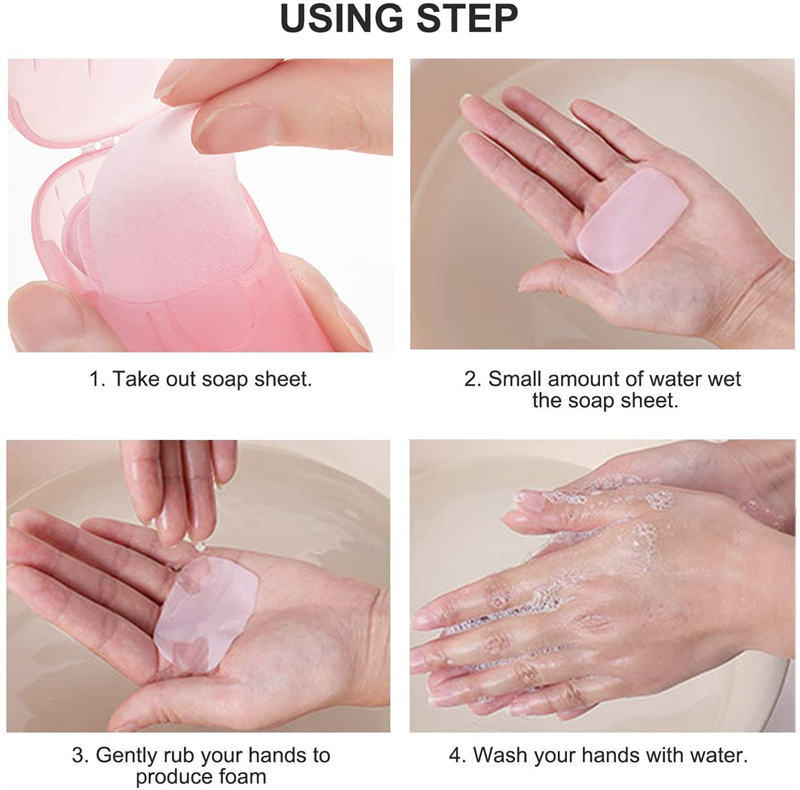 USING STEP

1. Take out soap sheet.

2. Small amount of water wet the soap sheet.

3. Gently rub your hands to produce foam

4. Wash your hands with water.