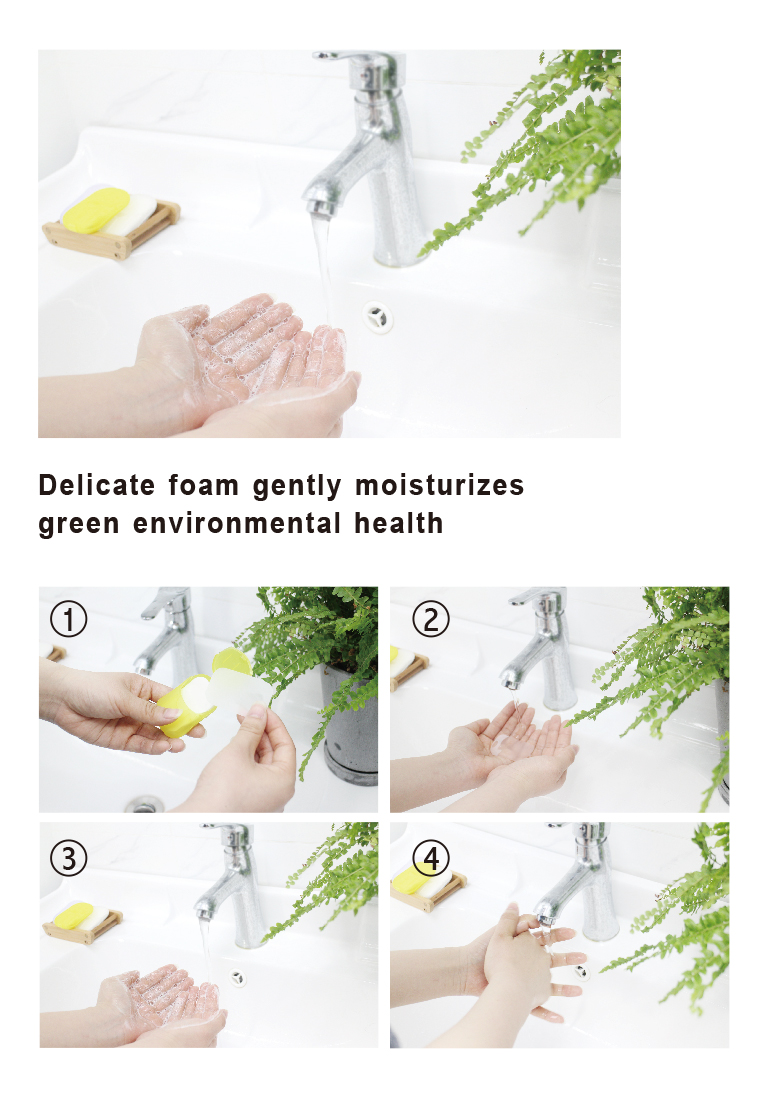 Delicate foam gently moisturizes green environmental health

①

②

③

④