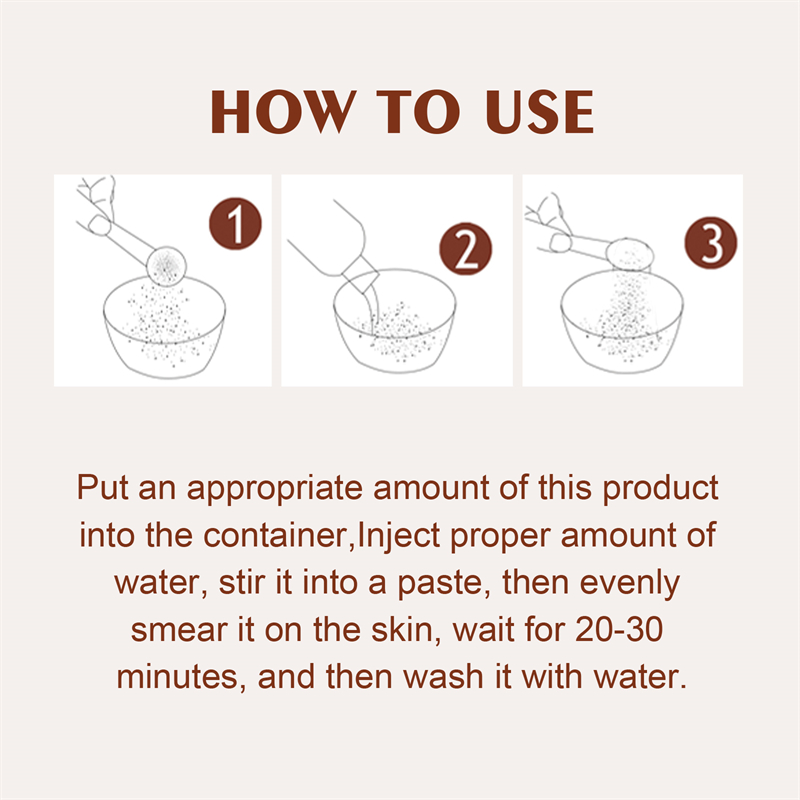 HOW TO USE

1

2

3

Put an appropriate amount of this product into the container,Inject proper amount of water, stir it into a paste, then evenly smear it on the skin, wait for 20-30 minutes, and then wash it with water.