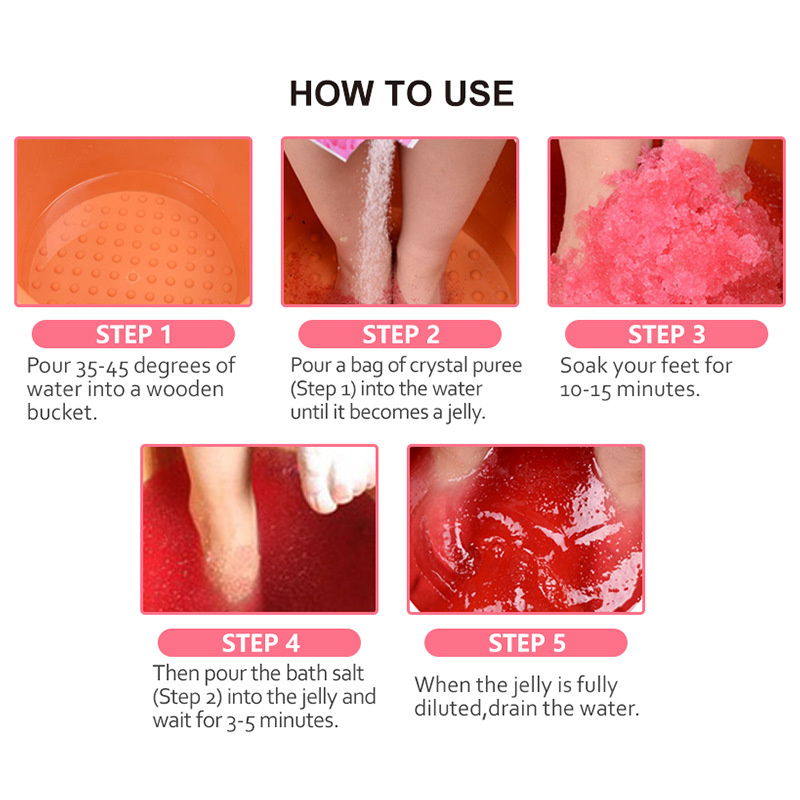 HOW TO USE

STEP 1
Pour 35-45 degrees of water into a wooden bucket.

STEP 2
Pour a bag of crystal puree (Step 1) into the water until it becomes a jelly.

STEP 3
Soak your feet for 10-15 minutes.

STEP 4
Then pour the bath salt (Step 2) into the jelly and wait for 3-5 minutes.

STEP 5
When the jelly is fully diluted,drain the water.