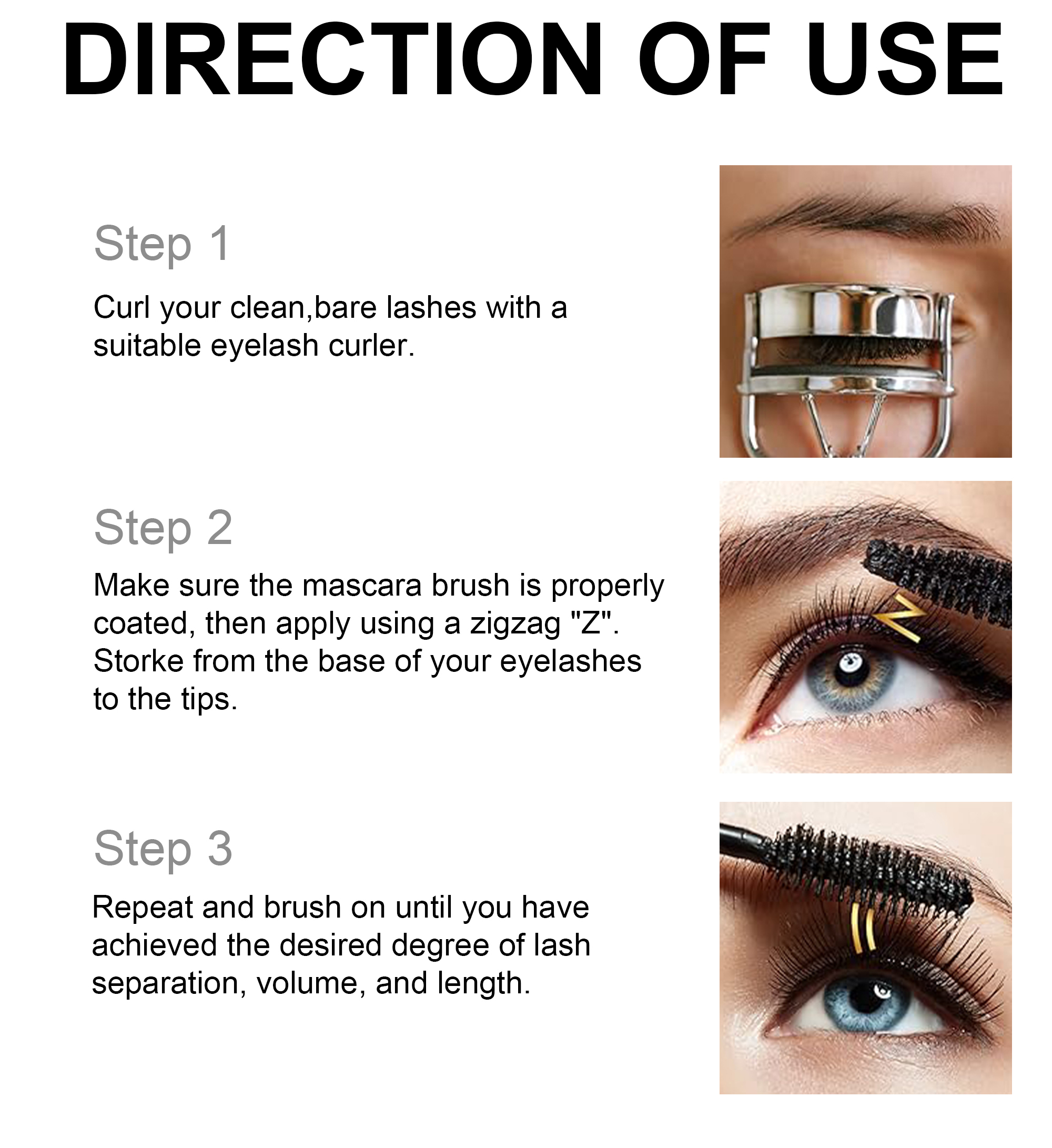 DIRECTION OF USE

Step 1

Curl your clean,bare lashes with a suitable eyelash curler.

Step 2

Make sure the mascara brush is properly coated, then apply using a zigzag "Z". Storke from the base of your eyelashes to the tips.

Step 3

Repeat and brush on until you have achieved the desired degree of lash separation, volume, and length.