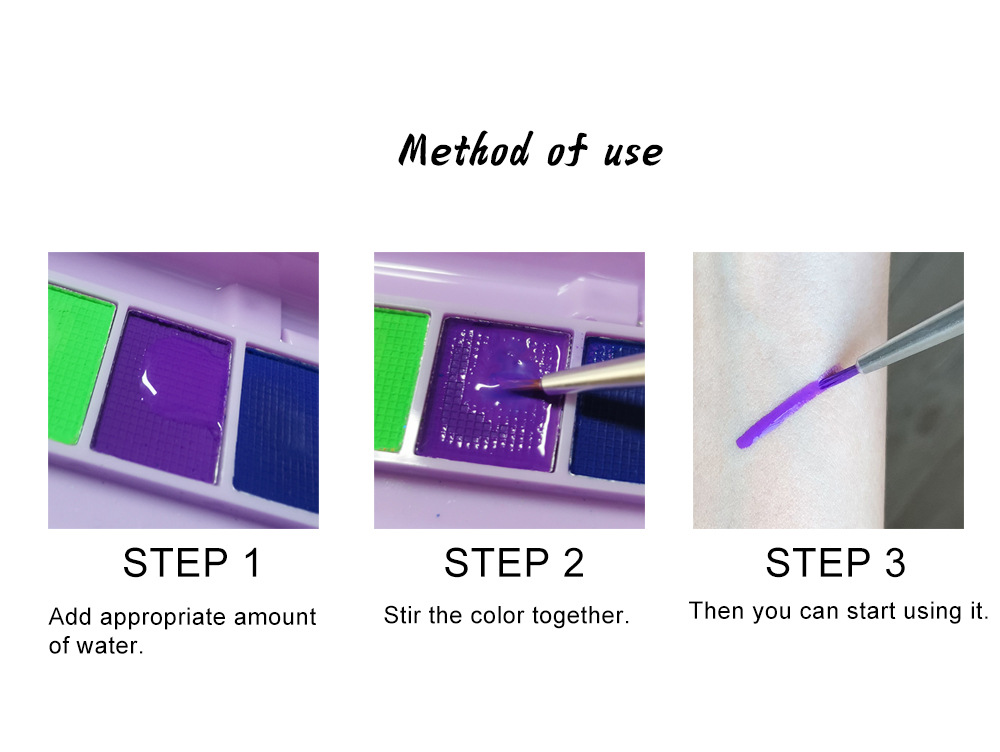 Method of use

STEP 1

Add appropriate amount of water.

STEP 2

Stir the color together.

STEP 3

Then you can start using it.