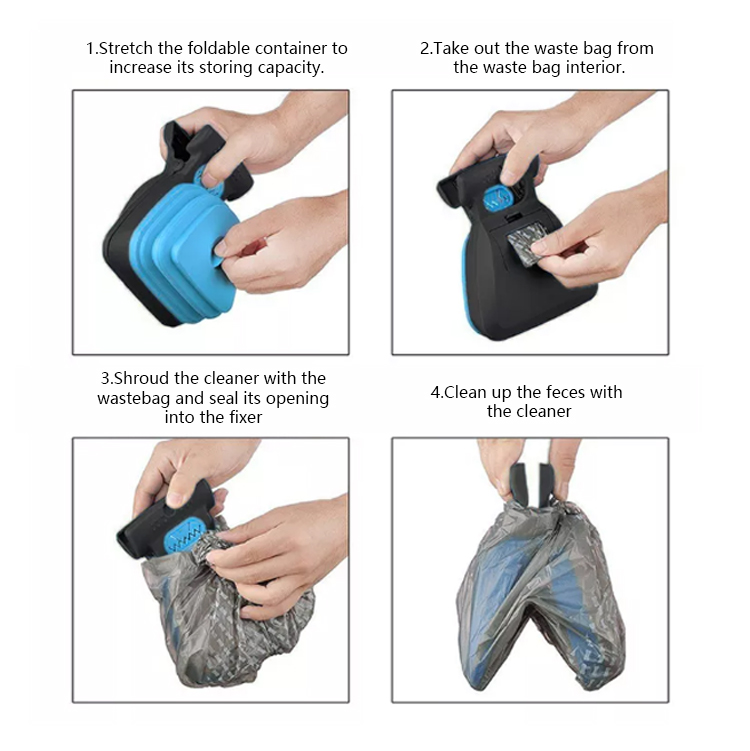 1.Stretch the foldable container to increase its storing capacity.

2.Take out the waste bag from the waste bag interior.

3.Shroud the cleaner with the wastebag and seal its opening into the fixer

4.Clean up the feces with the cleaner