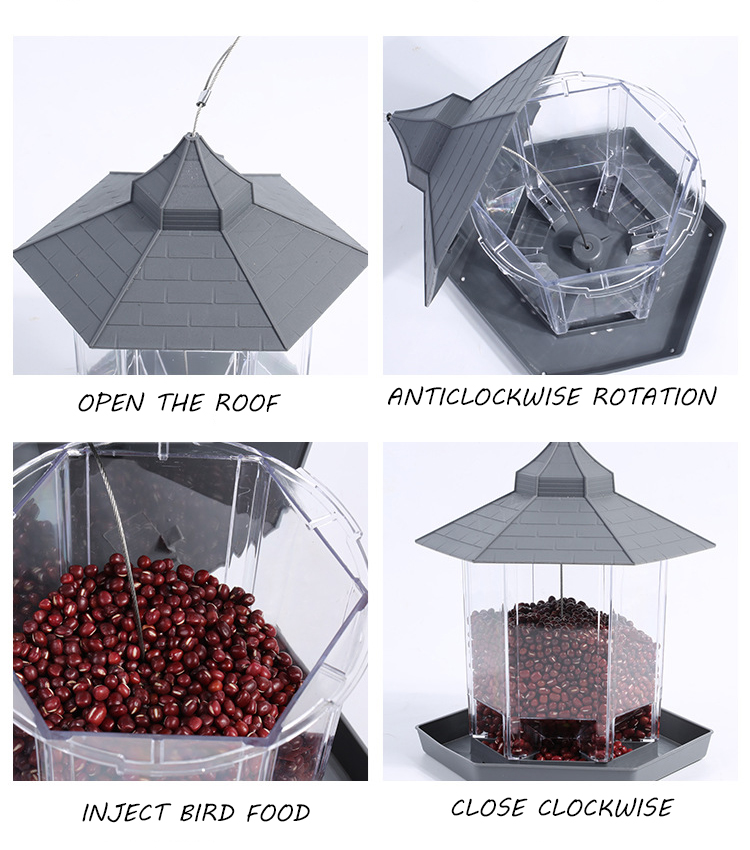 OPEN THE ROOF

ANTICLOCKWISE ROTATION

INJECT BIRD FOOD

CLOSE CLOCKWISE