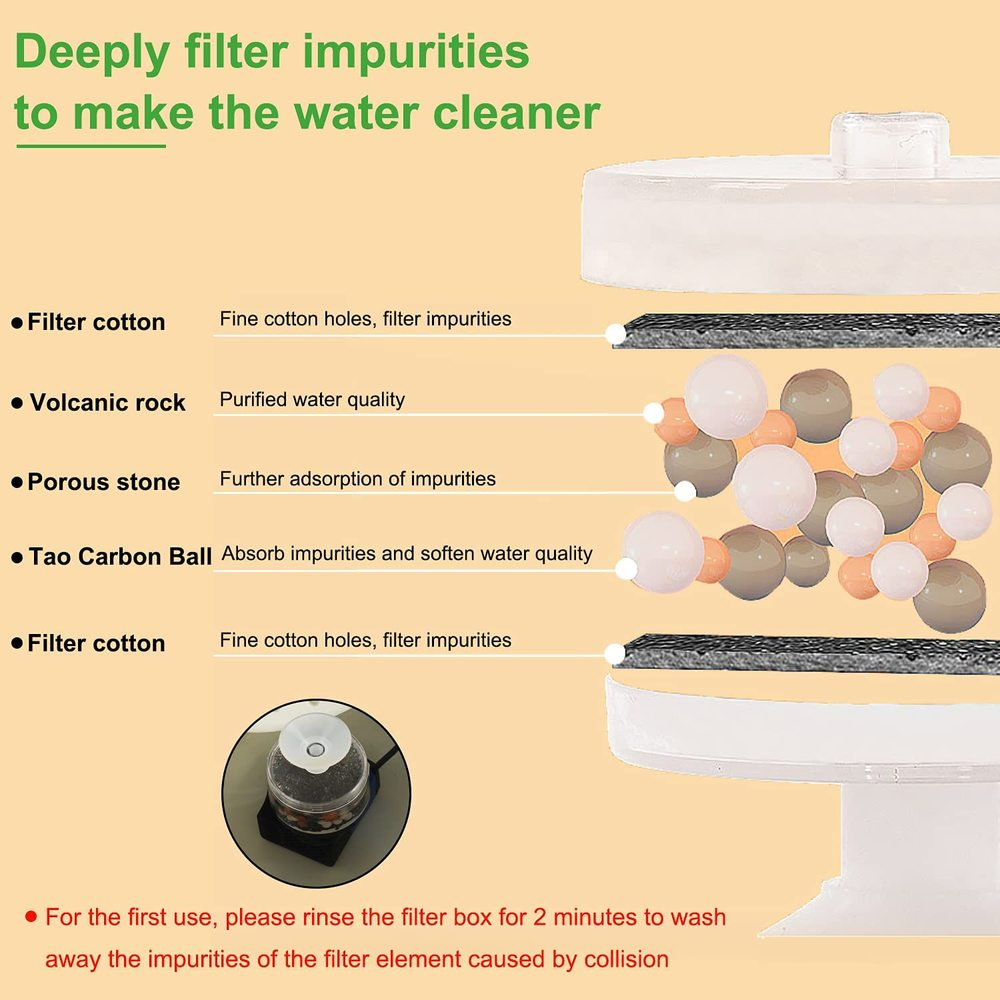 Deeply filter impurities to make the water cleaner

● Filter cotton Fine cotton holes, filter impurities

● Volcanic rock Purified water quality

● Porous stone Further adsorption of impurities

● Tao Carbon Ball Absorb impurities and soften water quality

● Filter cotton Fine cotton holes, filter impurities

● For the first use, please rinse the filter box for 2 minutes to wash away the impurities of the filter element caused by collision