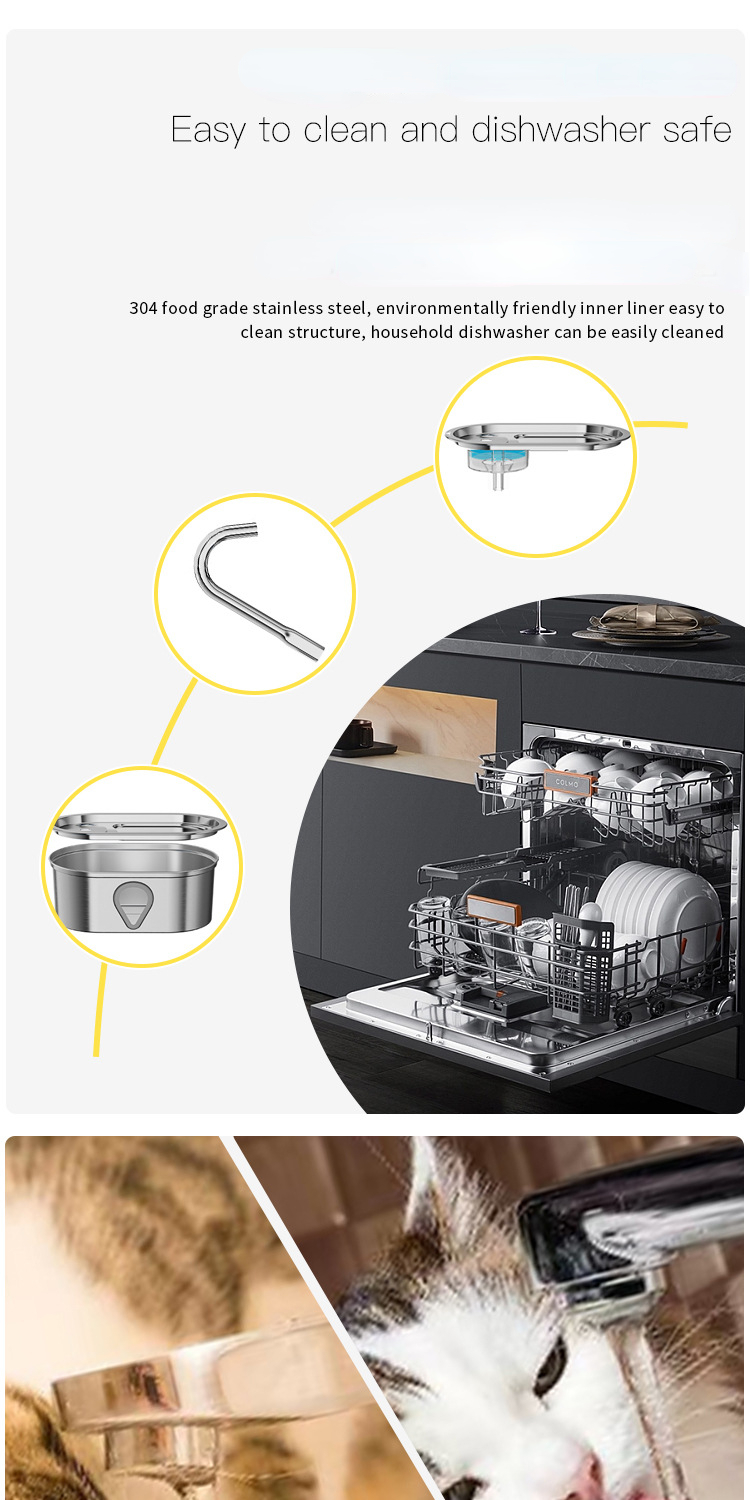 Easy to clean and dishwasher safe

304 food grade stainless steel, environmentally friendly inner liner easy to clean structure, household dishwasher can be easily cleaned

COLMO