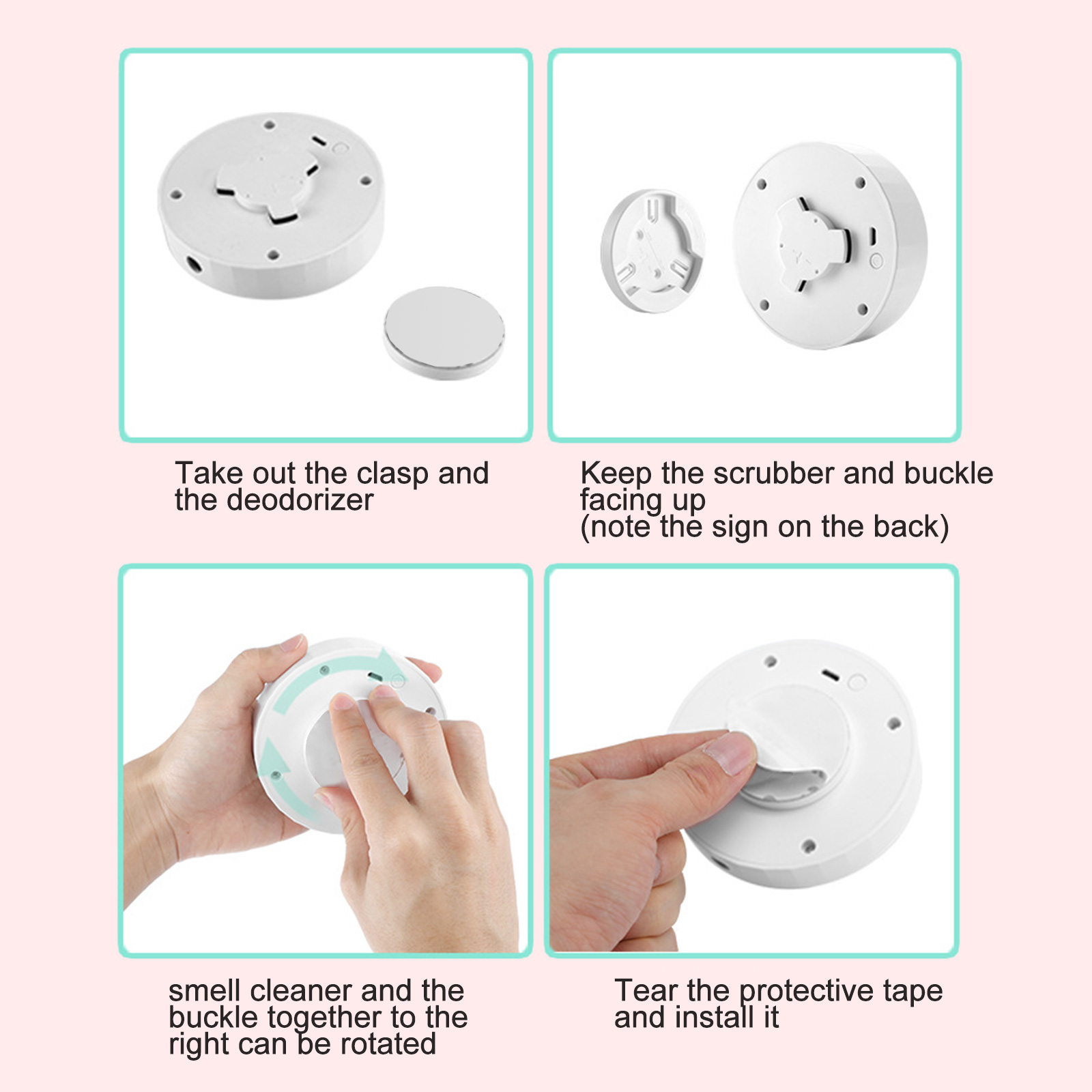 Take out the clasp and the deodorizer

Keep the scrubber and buckle facing up
(note the sign on the back)

smell cleaner and the buckle together to the right can be rotated

Tear the protective tape and install it