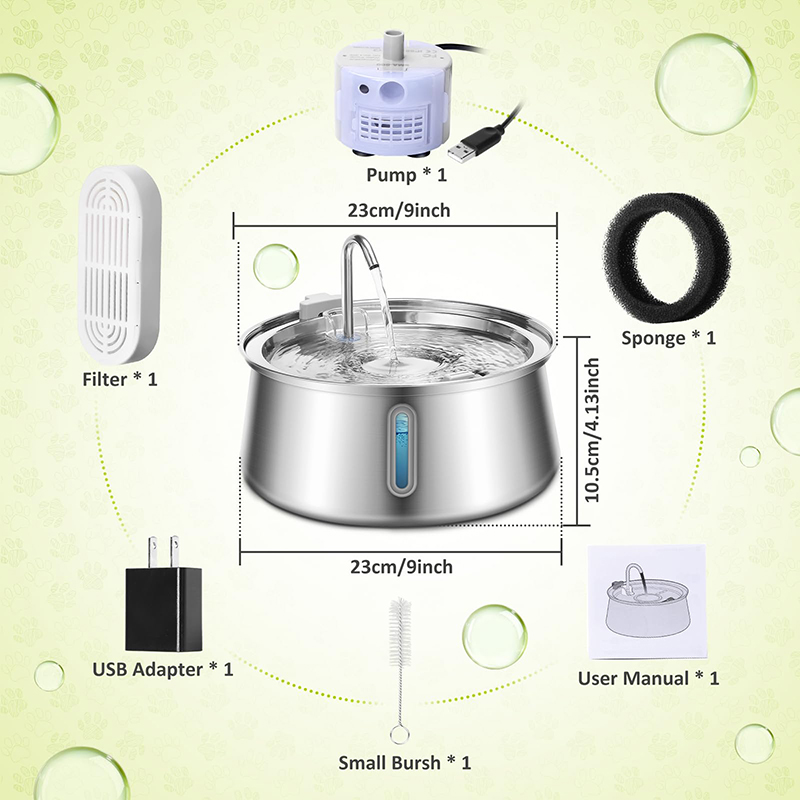 Pump * 1

23cm/9inch

Filter * 1

Sponge * 1

10.5cm/4.13inch

23cm/9inch

USB Adapter * 1

User Manual * 1

Small Bursh * 1