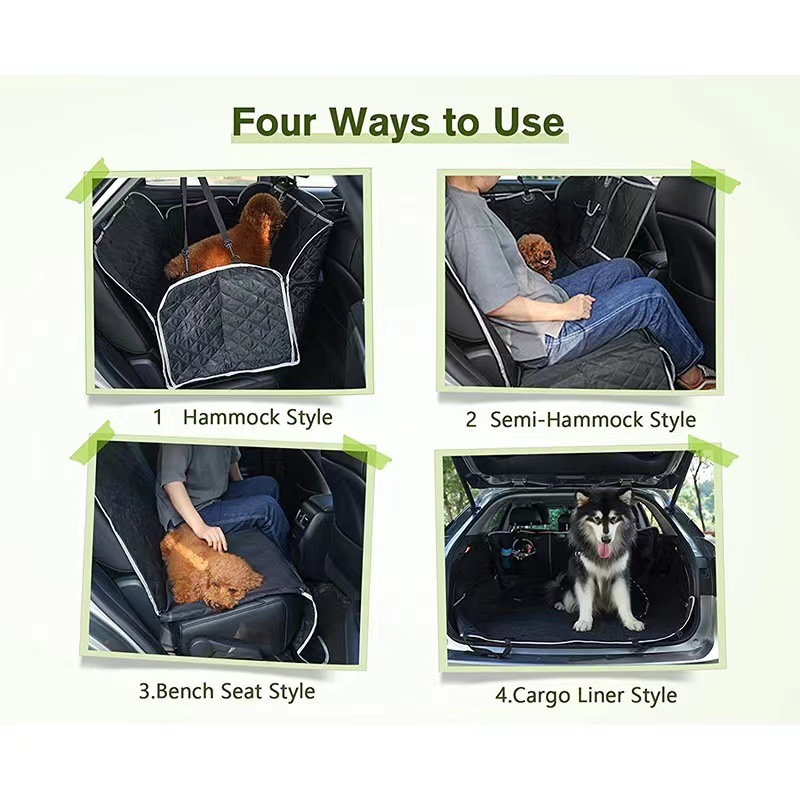 Four Ways to Use

1 Hammock Style

2 Semi-Hammock Style

3.Bench Seat Style

4.Cargo Liner Style