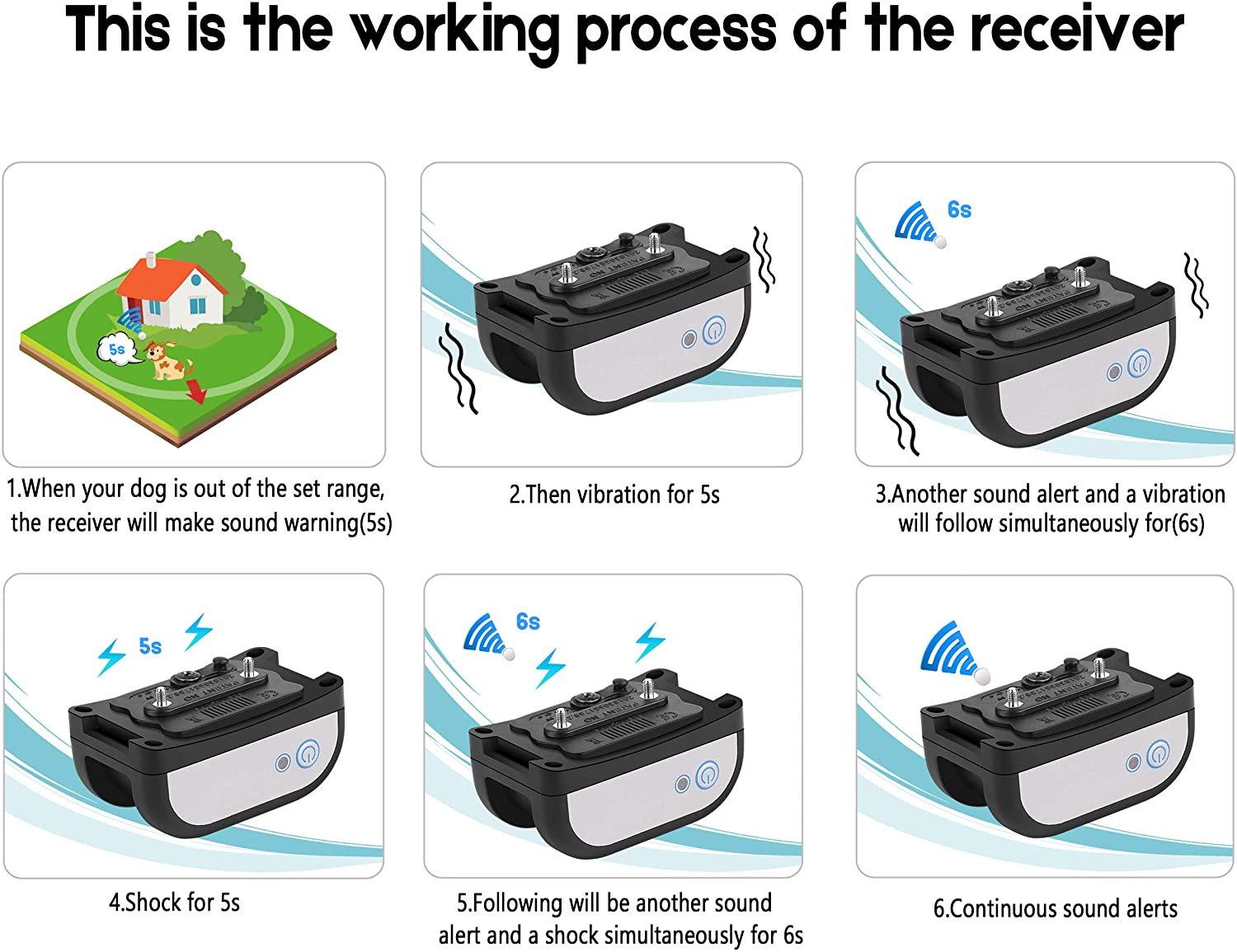 This is the working process of the receiver

5s

1.When your dog is out of the set range, the receiver will make sound warning(5s)

2.Then vibration for 5s

6s

3.Another sound alert and a vibration will follow simultaneously for(6s)

5s

4.Shock for 5s

6s

5.Following will be another sound alert and a shock simultaneously for 6s

6.Continuous sound alerts