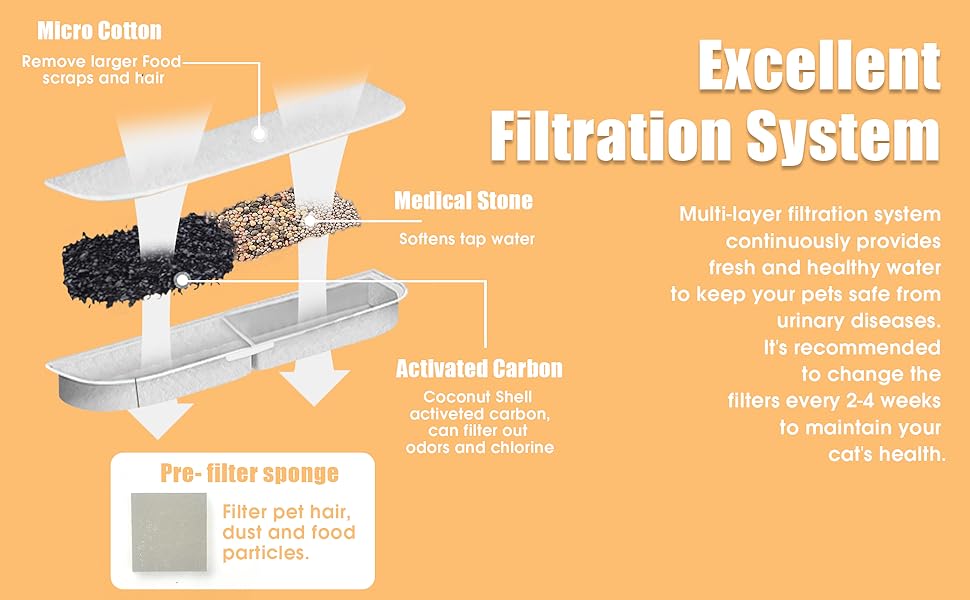 Micro Cotton
Remove larger Food scraps and hair

Medical Stone
Softens tap water

Activated Carbon
Coconut Shell activeted carbon, can filter out odors and chlorine

Pre- filter sponge
Filter pet hair, dust and food particles.

Excellent Filtration System

Multi-layer filtration system continuously provides fresh and healthy water to keep your pets safe from urinary diseases. It's recommended to change the filters every 2-4 weeks to maintain your cat's health.