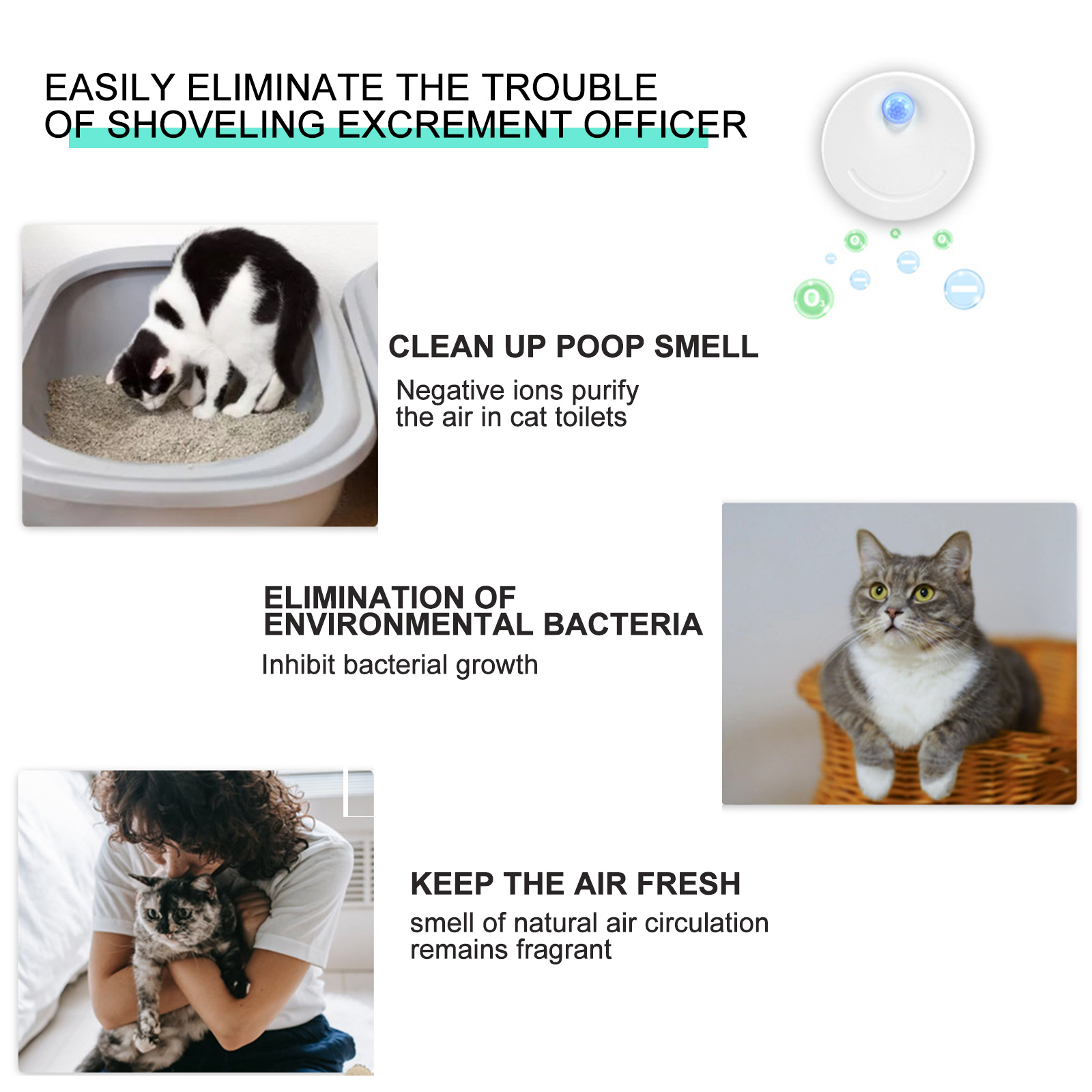 EASILY ELIMINATE THE TROUBLE OF SHOVELING EXCREMENT OFFICER

$O_3$

CLEAN UP POOP SMELL

Negative ions purify the air in cat toilets

ELIMINATION OF ENVIRONMENTAL BACTERIA

Inhibit bacterial growth

KEEP THE AIR FRESH

smell of natural air circulation remains fragrant