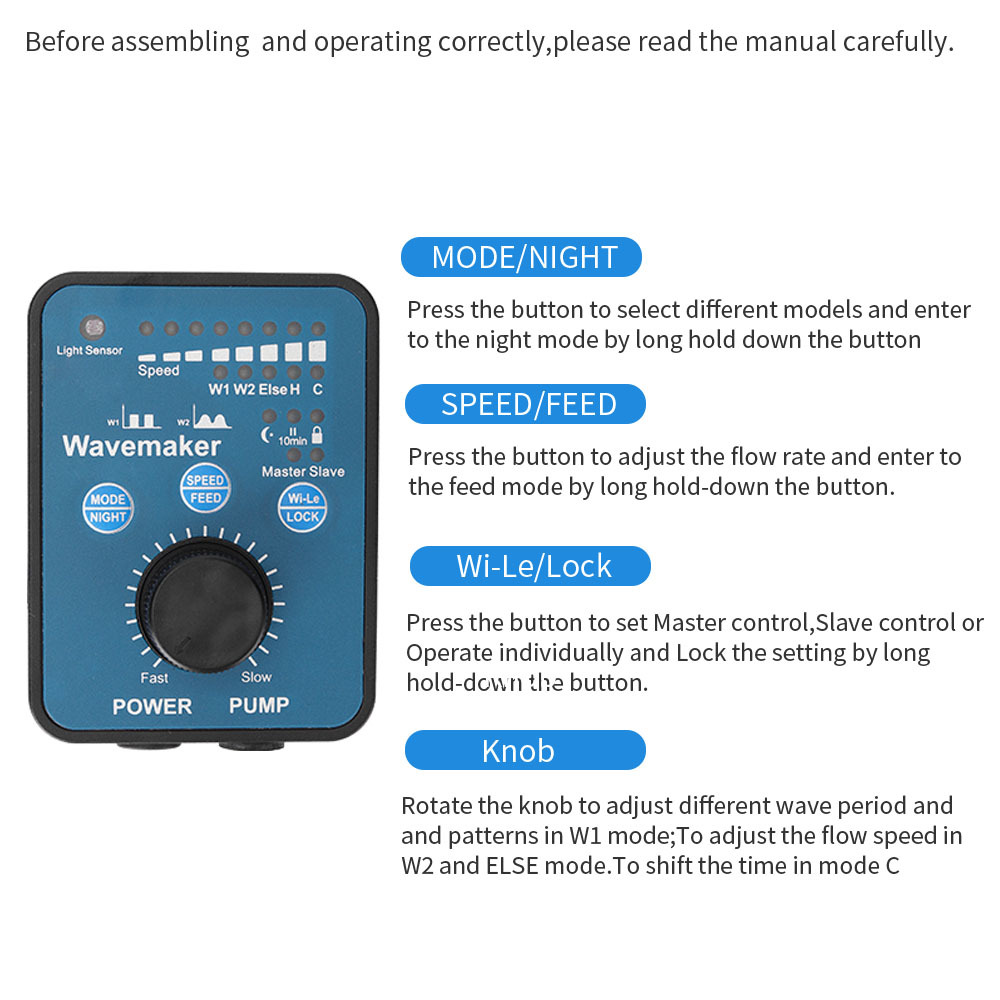 Before assembling and operating correctly,please read the manual carefully.

Light Sensor

Speed

W1 W2 Else H C

W1 W2

10min

Wavemaker

Master Slave

MODE NIGHT

SPEED FEED

Wi-Le LOCK

Fast

Slow

POWER

PUMP

MODE/NIGHT

Press the button to select different models and enter to the night mode by long hold down the button

SPEED/FEED

Press the button to adjust the flow rate and enter to the feed mode by long hold-down the button.

Wi-Le/Lock

Press the button to set Master control,Slave control or Operate individually and Lock the setting by long hold-down the button.

Knob

Rotate the knob to adjust different wave period and and patterns in W1 mode;To adjust the flow speed in W2 and ELSE mode.To shift the time in mode C