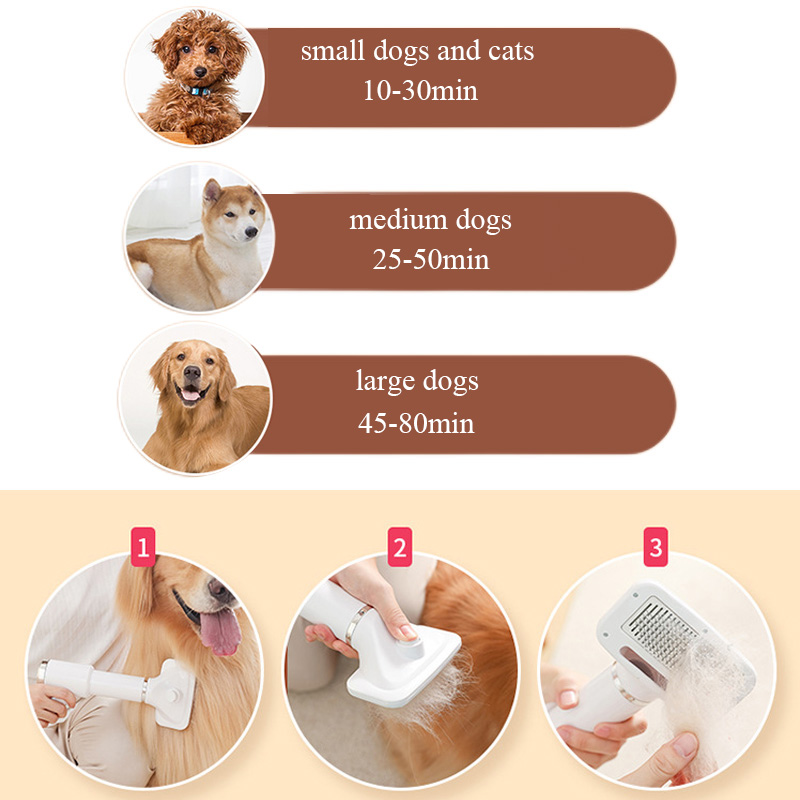 small dogs and cats
10-30min

medium dogs
25-50min

large dogs
45-80min

1

2

3