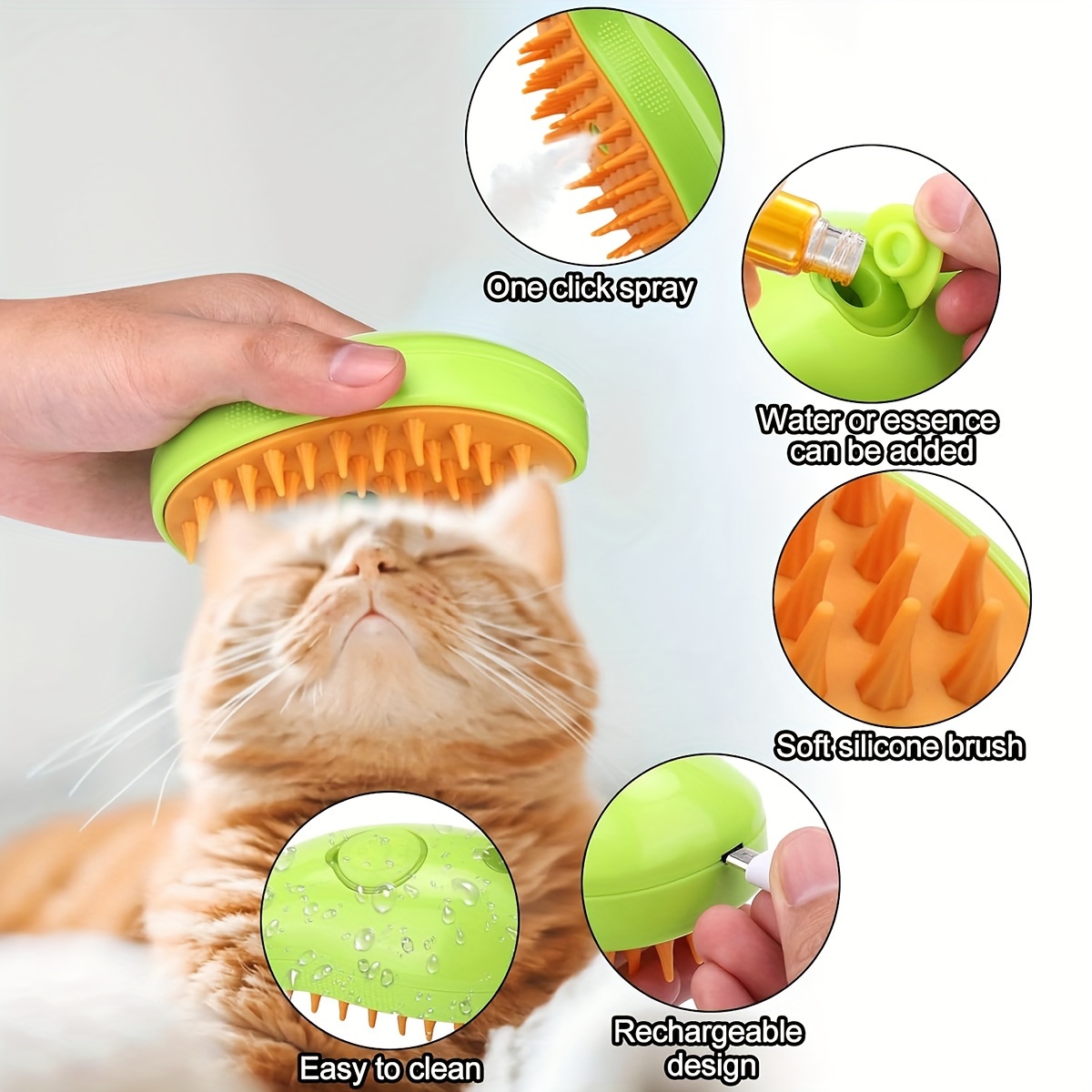 One click spray

Water or essence can be added

Soft silicone brush

Easy to clean

Rechargeable design