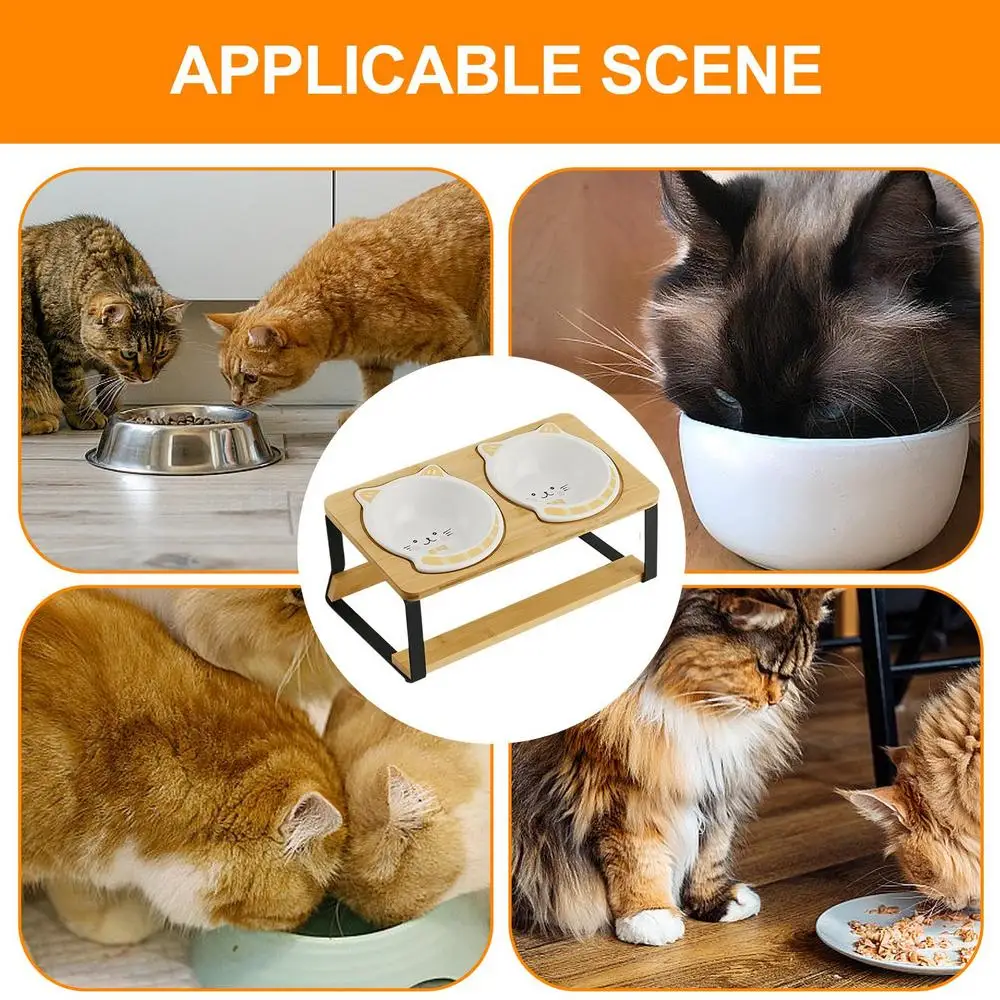 APPLICABLE SCENE