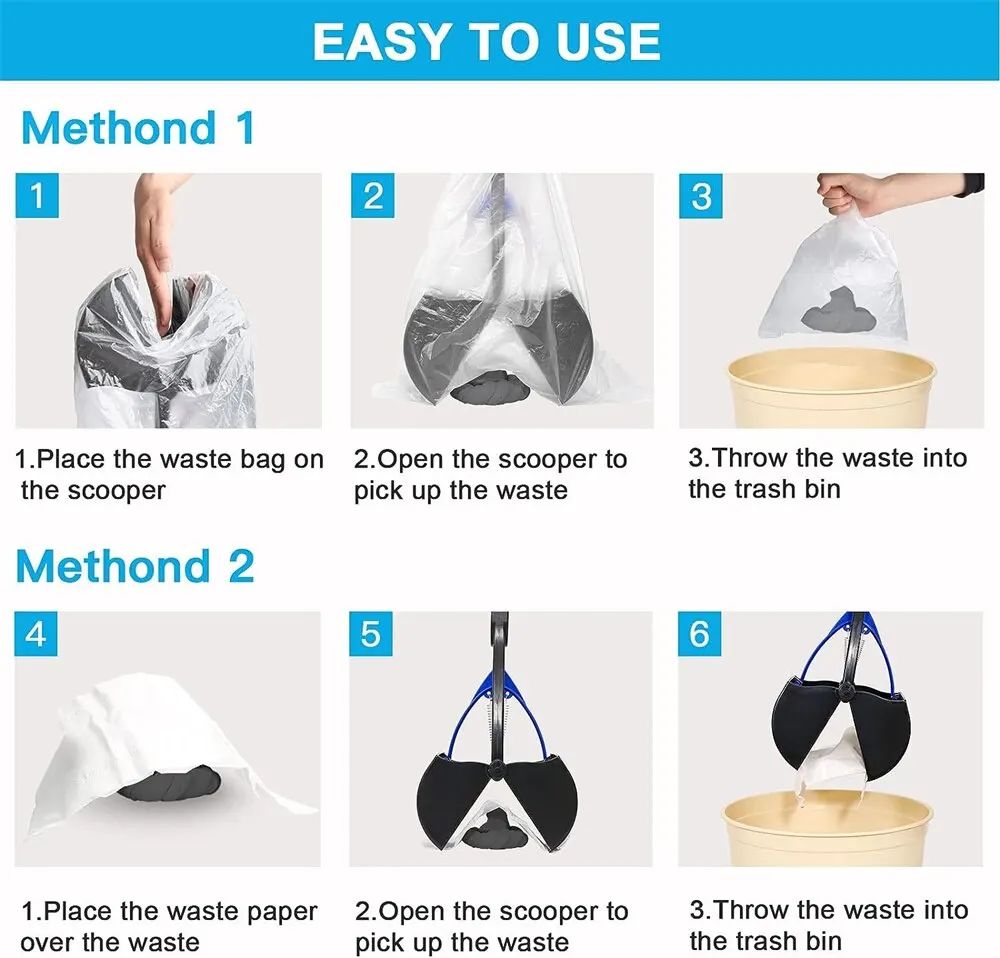 EASY TO USE

Methond 1

1

2

3

1.Place the waste bag on the scooper

2.Open the scooper to pick up the waste

3.Throw the waste into the trash bin

Methond 2

4

5

6

1.Place the waste paper over the waste

2.Open the scooper to pick up the waste

3.Throw the waste into the trash bin