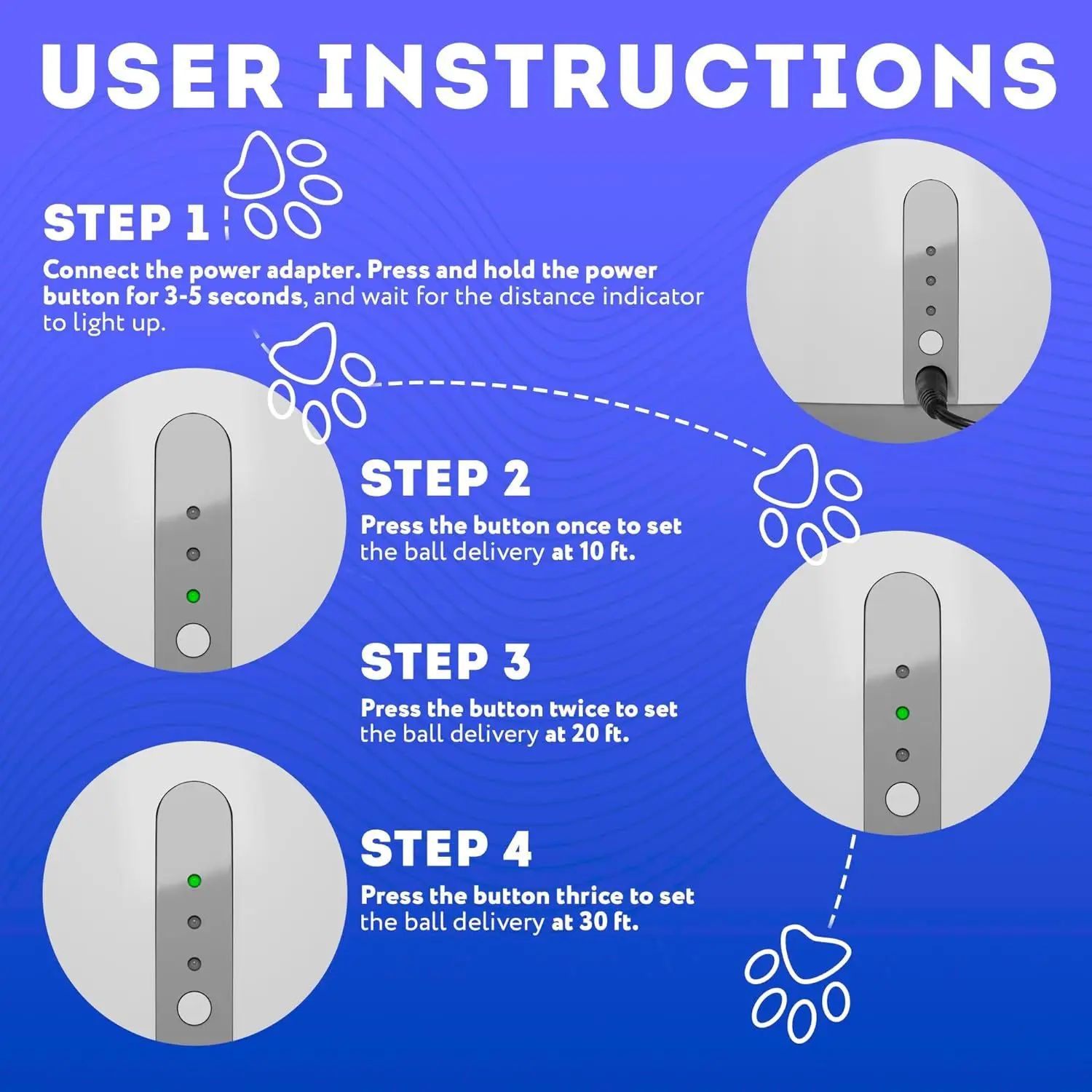 USER INSTRUCTIONS

STEP 1

Connect the power adapter. Press and hold the power button for 3-5 seconds, and wait for the distance indicator to light up.

STEP 2

Press the button once to set the ball delivery at 10 ft.

STEP 3

Press the button twice to set the ball delivery at 20 ft.

STEP 4

Press the button thrice to set the ball delivery at 30 ft.